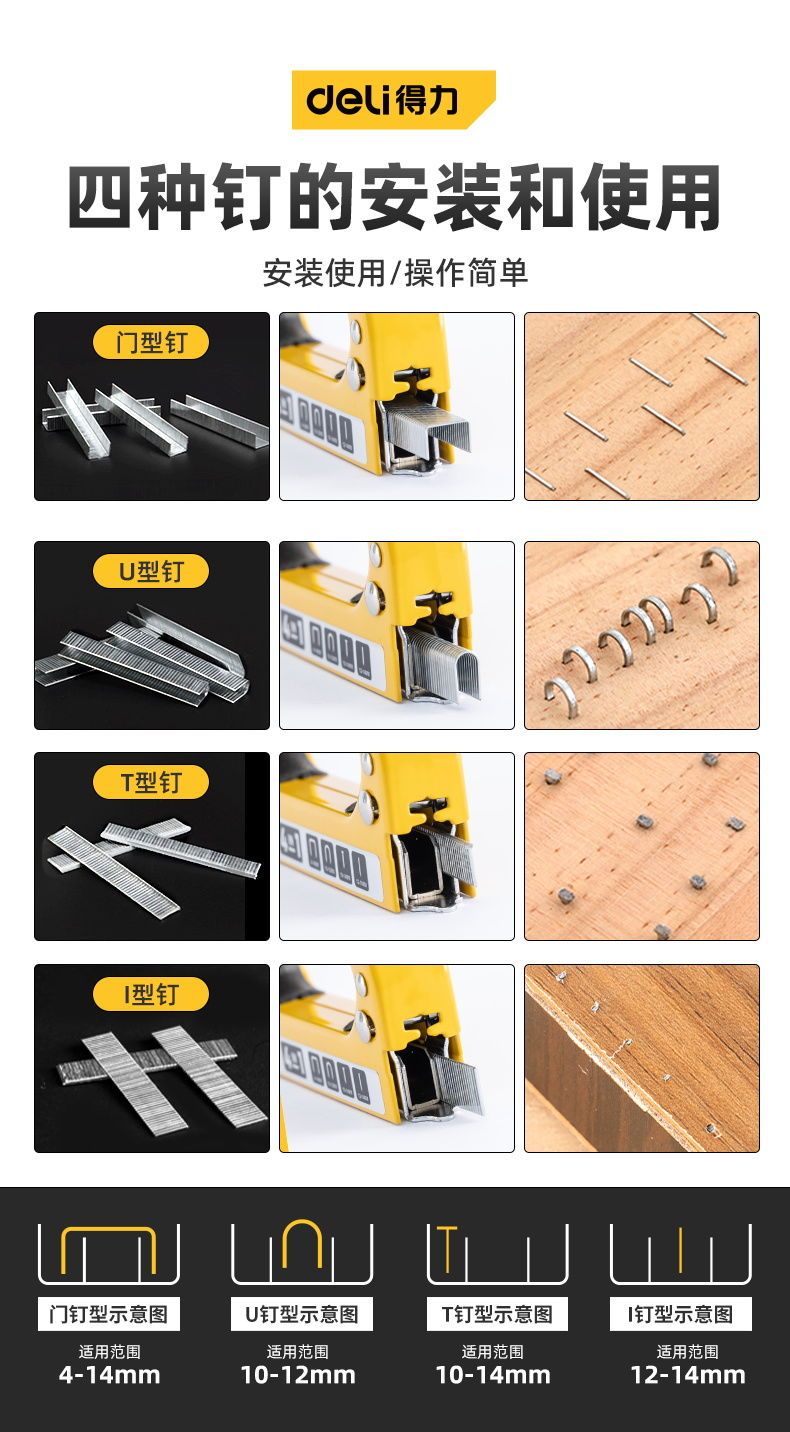 deli得力

四种钉的安装和使用

安装使用/操作简单

门型钉

U型钉

T型钉

I型钉

门钉型示意图
适用范围
4-14mm

U钉型示意图
适用范围
10-12mm

T钉型示意图
适用范围
10-14mm

I钉型示意图
适用范围
12-14mm