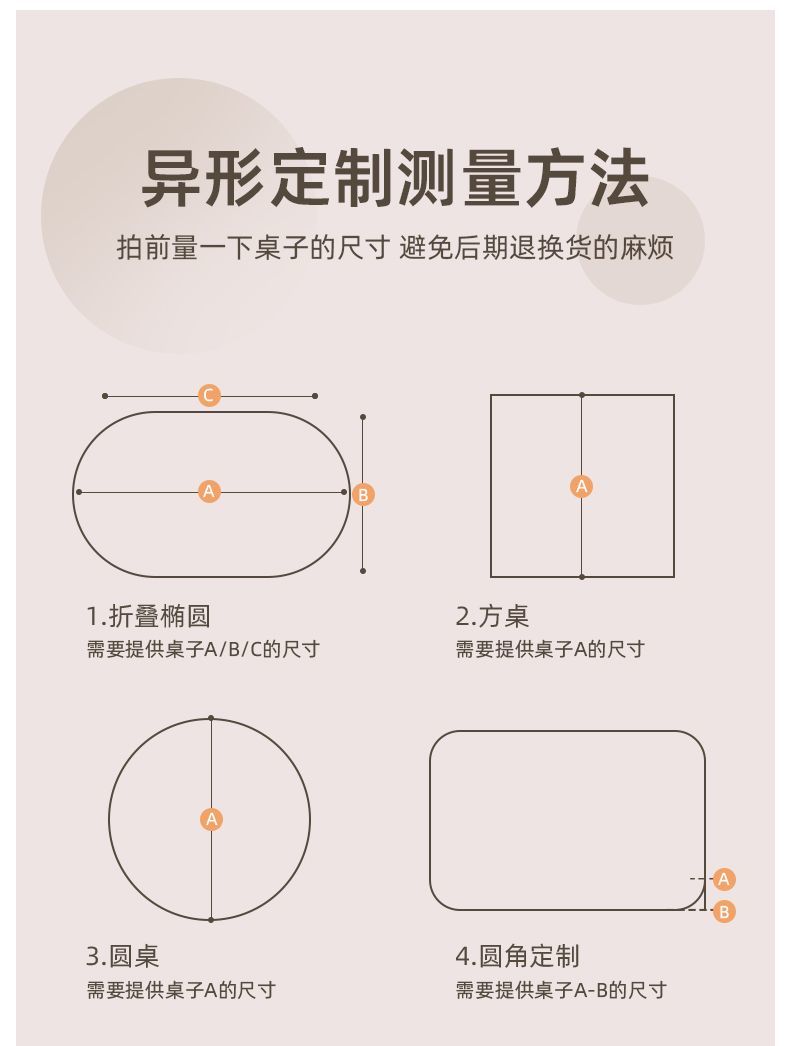 异形定制测量方法

拍前量一下桌子的尺寸 避免后期退换货的麻烦

C

A

B

1.折叠椭圆
需要提供桌子A/B/C的尺寸

A

2.方桌
需要提供桌子A的尺寸

A

3.圆桌
需要提供桌子A的尺寸

A
B

4.圆角定制
需要提供桌子A-B的尺寸