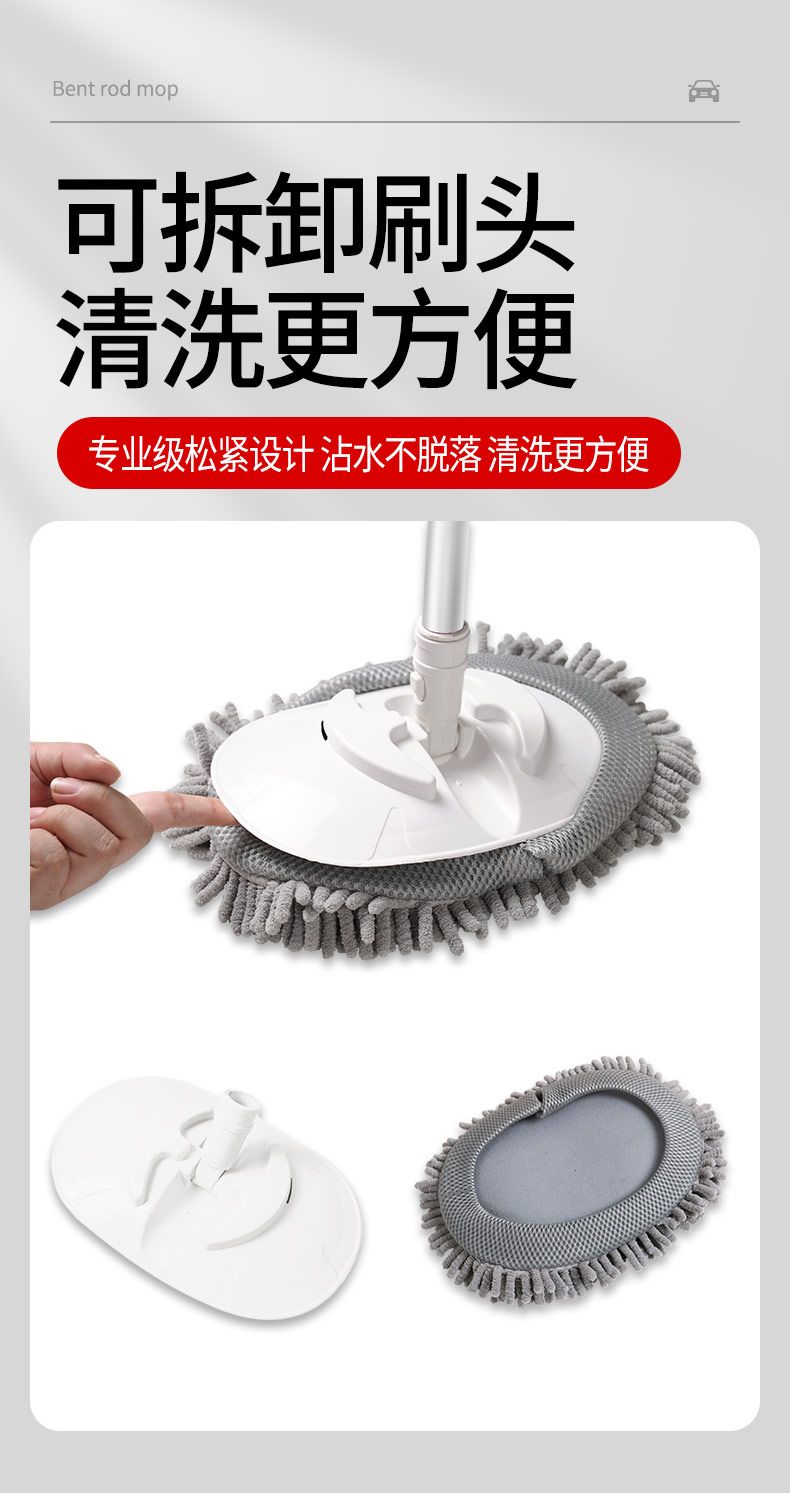 Bent rod mop

可拆卸刷头
清洗更方便

专业级松紧设计 沾水不脱落 清洗更方便