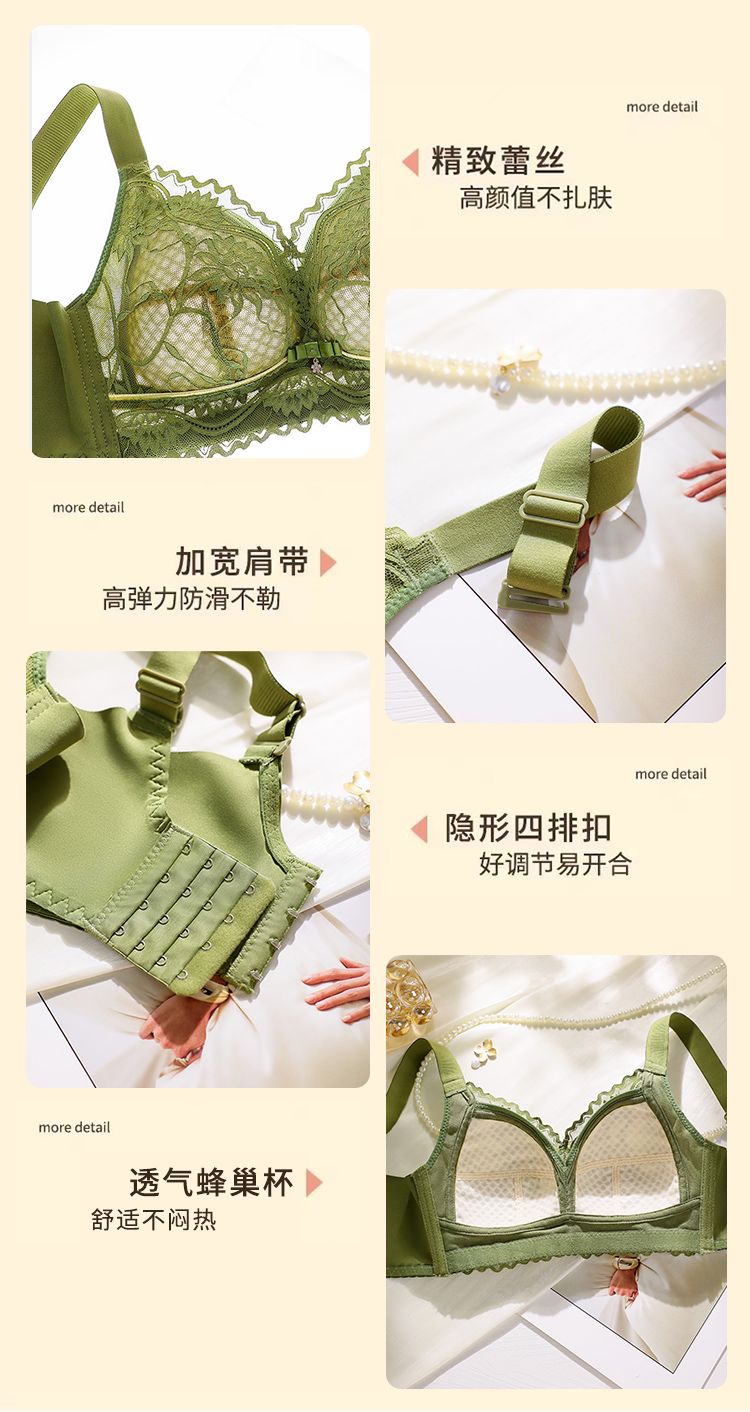 more detail

精致蕾丝
高颜值不扎肤

more detail

加宽肩带
高弹力防滑不勒

more detail

隐形四排扣
好调节易开合

more detail

透气蜂巢杯
舒适不闷热