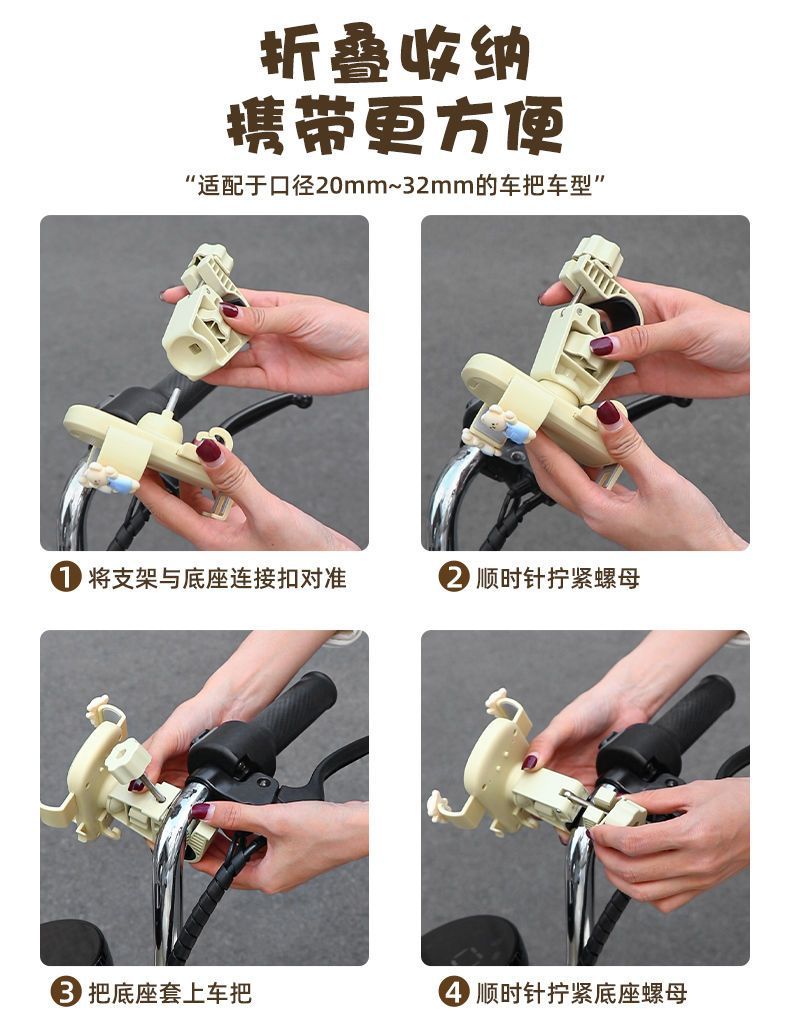 折叠收纳
携带更方便

“适配于口径20mm~32mm的车把车型”

1 将支架与底座连接扣对准

2 顺时针拧紧螺母

3 把底座套上车把

4 顺时针拧紧底座螺母