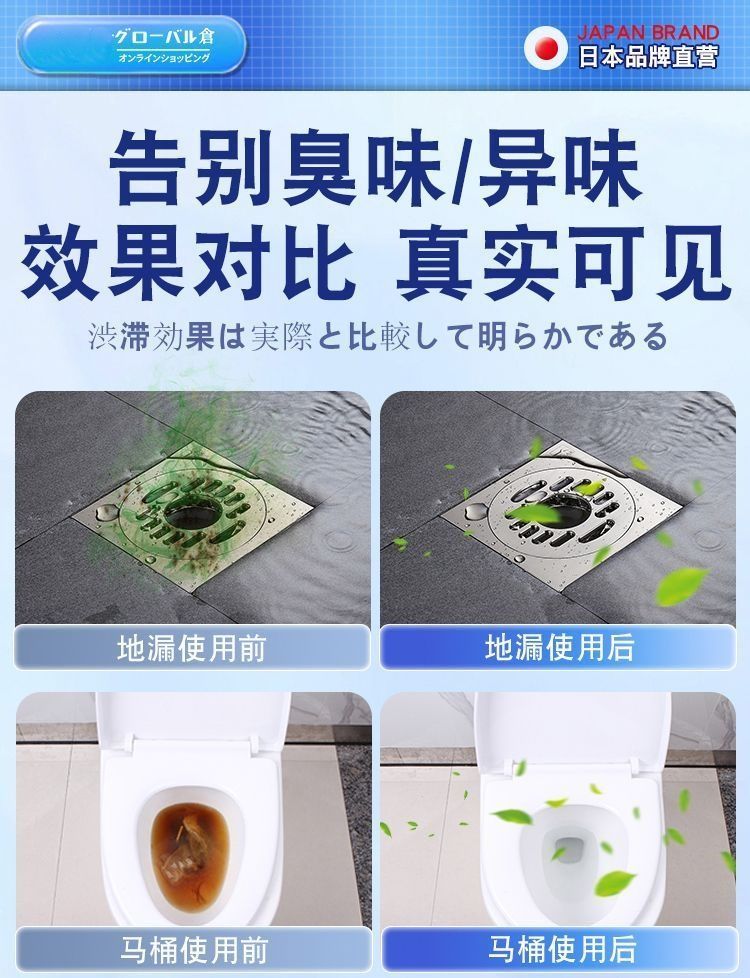 グローバル倉
オンラインショッピング

JAPAN BRAND
日本品牌直营

告别臭味/异味
效果对比 真实可见

渋滞効果は実際と比較して明らかである

地漏使用前

地漏使用后

马桶使用前

马桶使用后