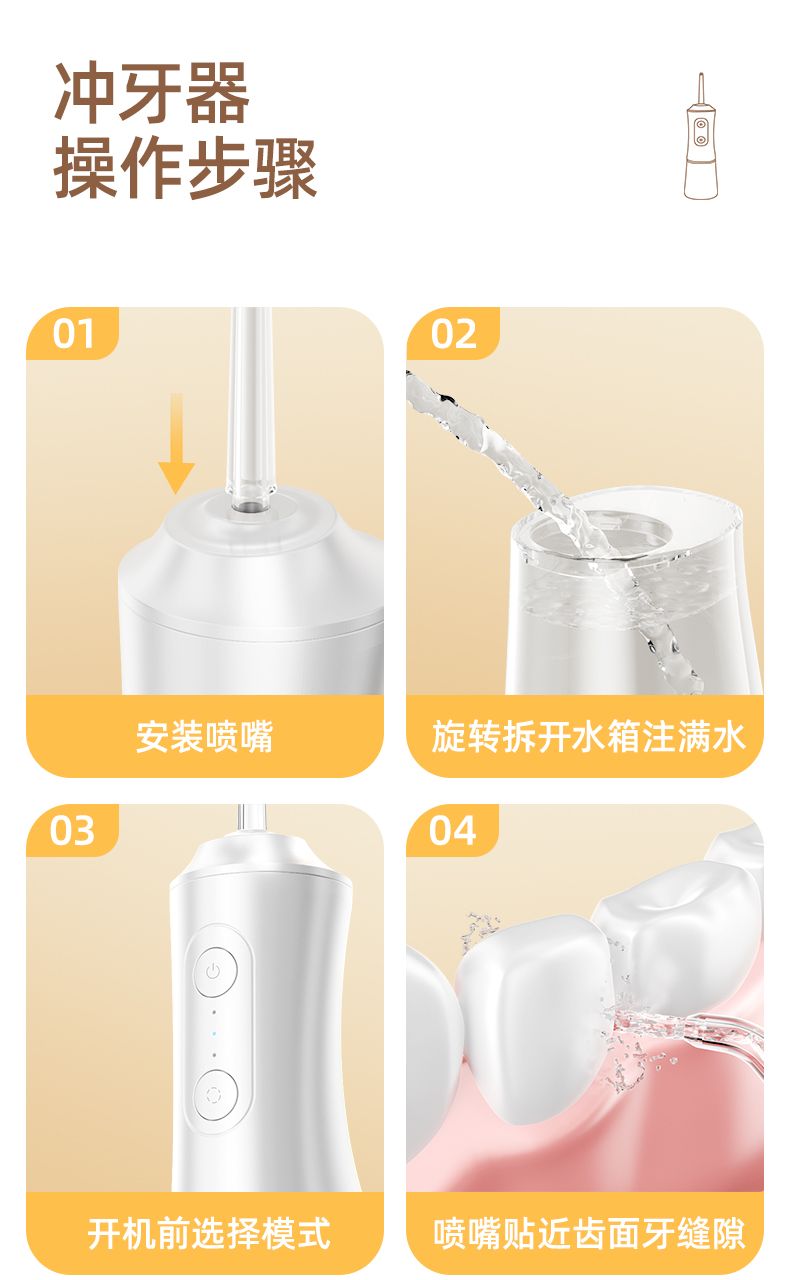 冲牙器
操作步骤

01
安装喷嘴

02
旋转拆开水箱注满水

03
开机前选择模式

04
喷嘴贴近齿面牙缝隙