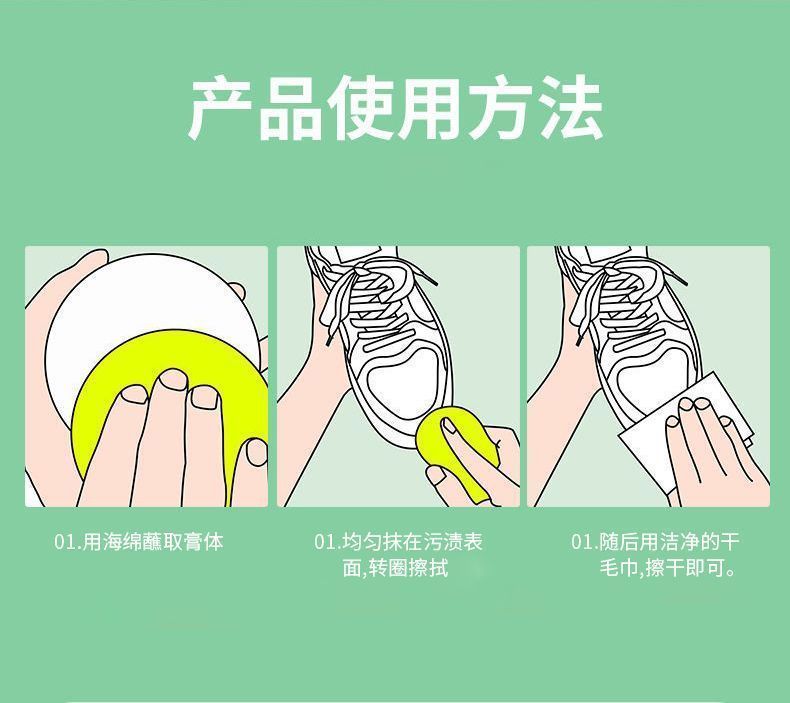 产品使用方法

01.用海绵蘸取膏体

01.均匀抹在污渍表面,转圈擦拭

01.随后用洁净的干毛巾,擦干即可。