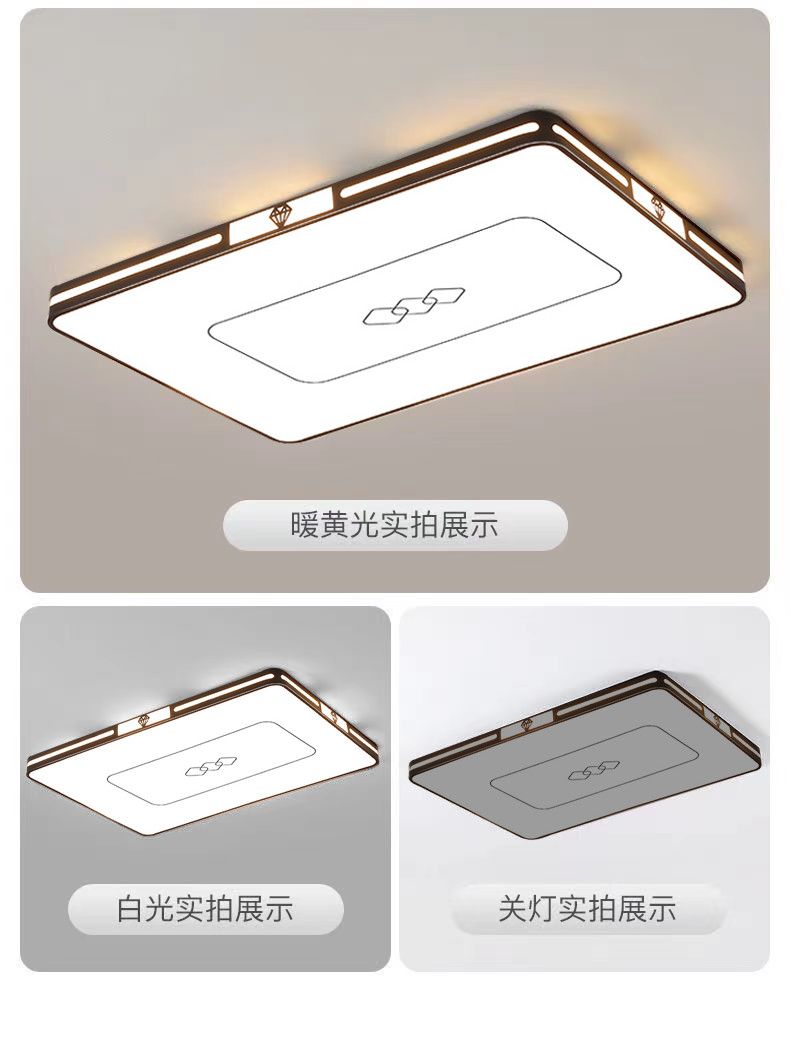 暖黄光实拍展示

白光实拍展示

关灯实拍展示