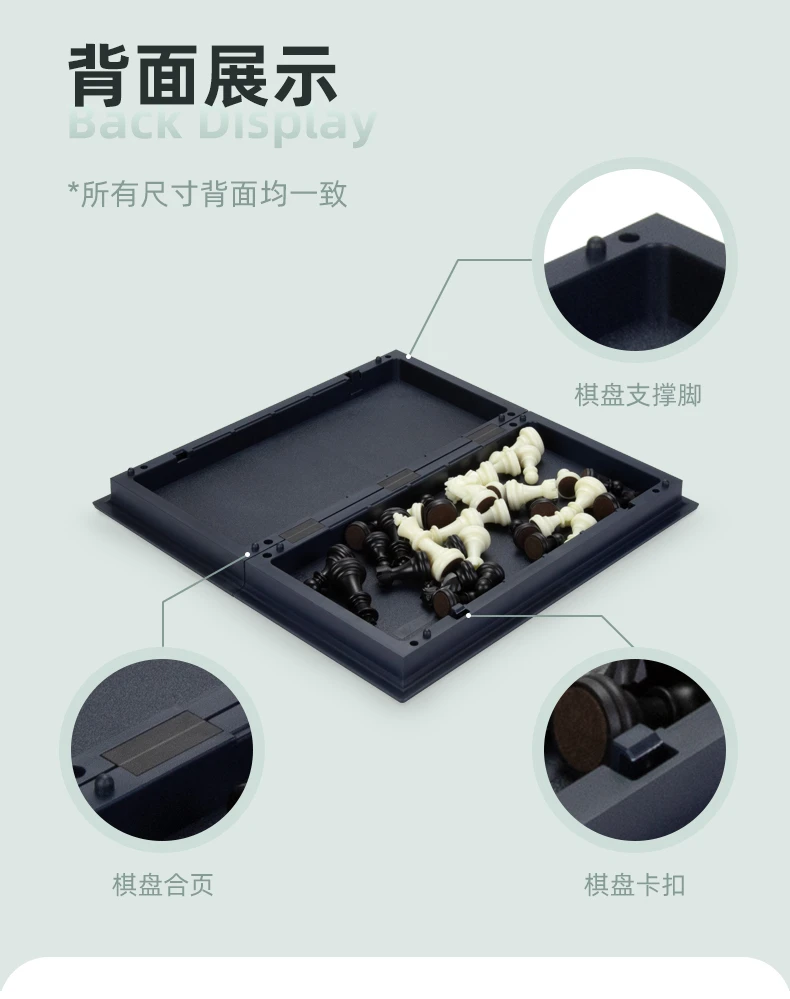 背面展示
Back Display

*所有尺寸背面均一致

棋盘支撑脚

棋盘合页

棋盘卡扣