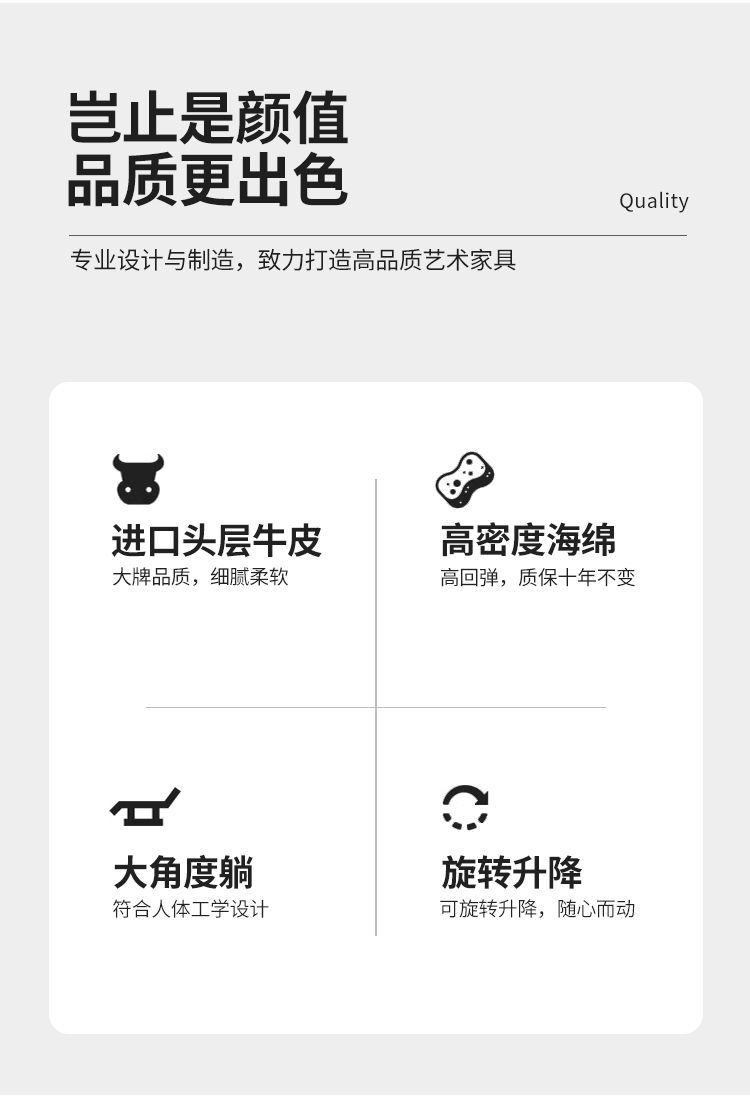 岂止是颜值
品质更出色

Quality

专业设计与制造，致力打造高品质艺术家具

进口头层牛皮
大牌品质，细腻柔软

高密度海绵
高回弹，质保十年不变

大角度躺
符合人体工学设计

旋转升降
可旋转升降，随心而动