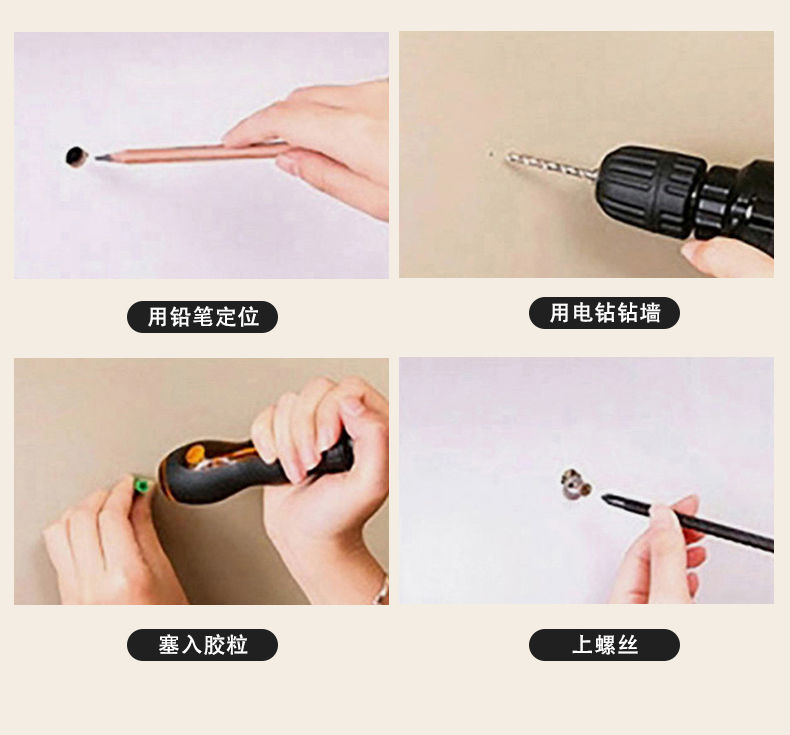 用铅笔定位

用电钻钻墙

塞入胶粒

上螺丝