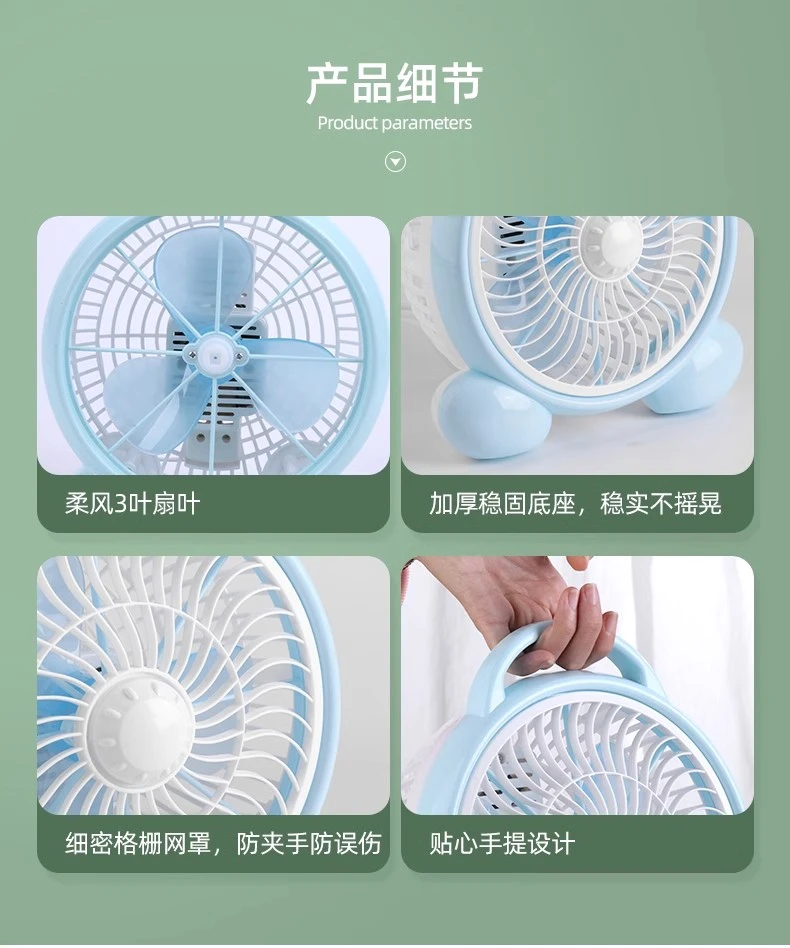 产品细节
Product parameters

柔风3叶扇叶

加厚稳固底座，稳实不摇晃

细密格栅网罩，防夹手防误伤

贴心手提设计