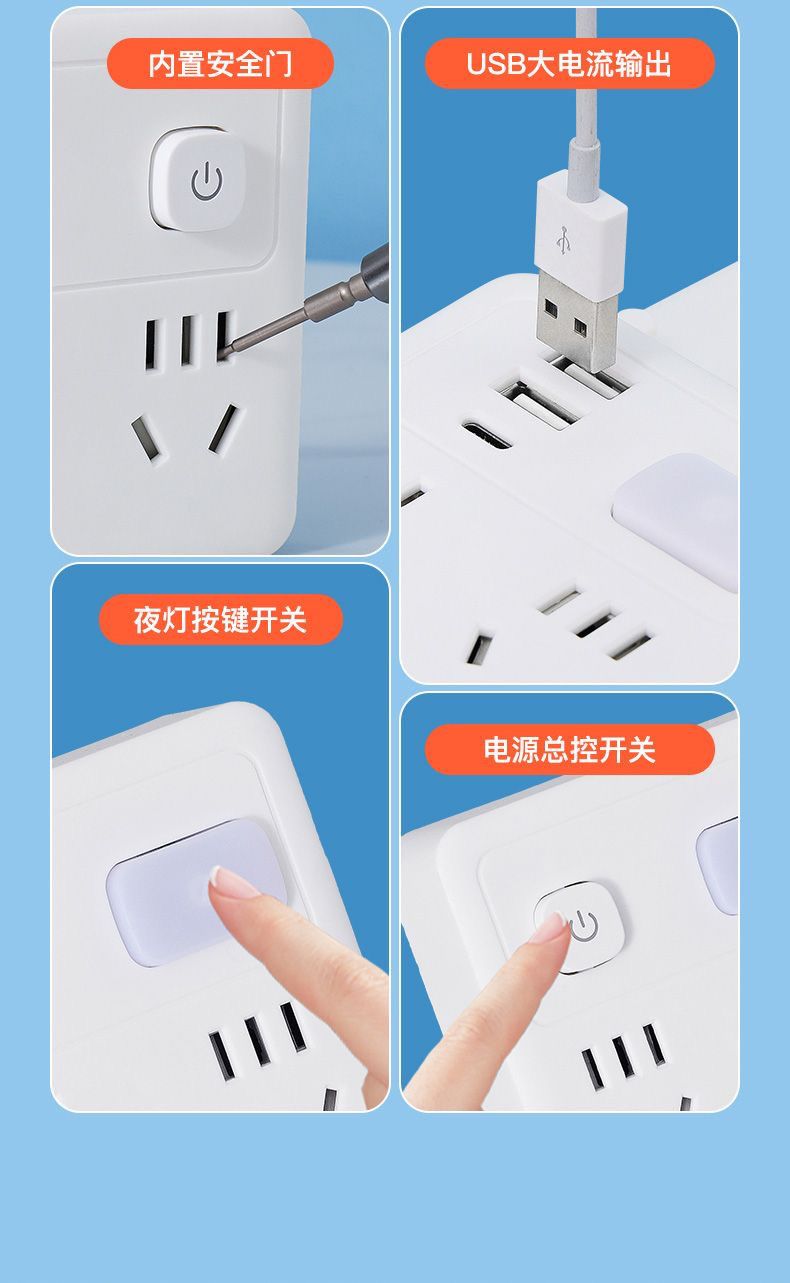 内置安全门

USB大电流输出

夜灯按键开关

电源总控开关