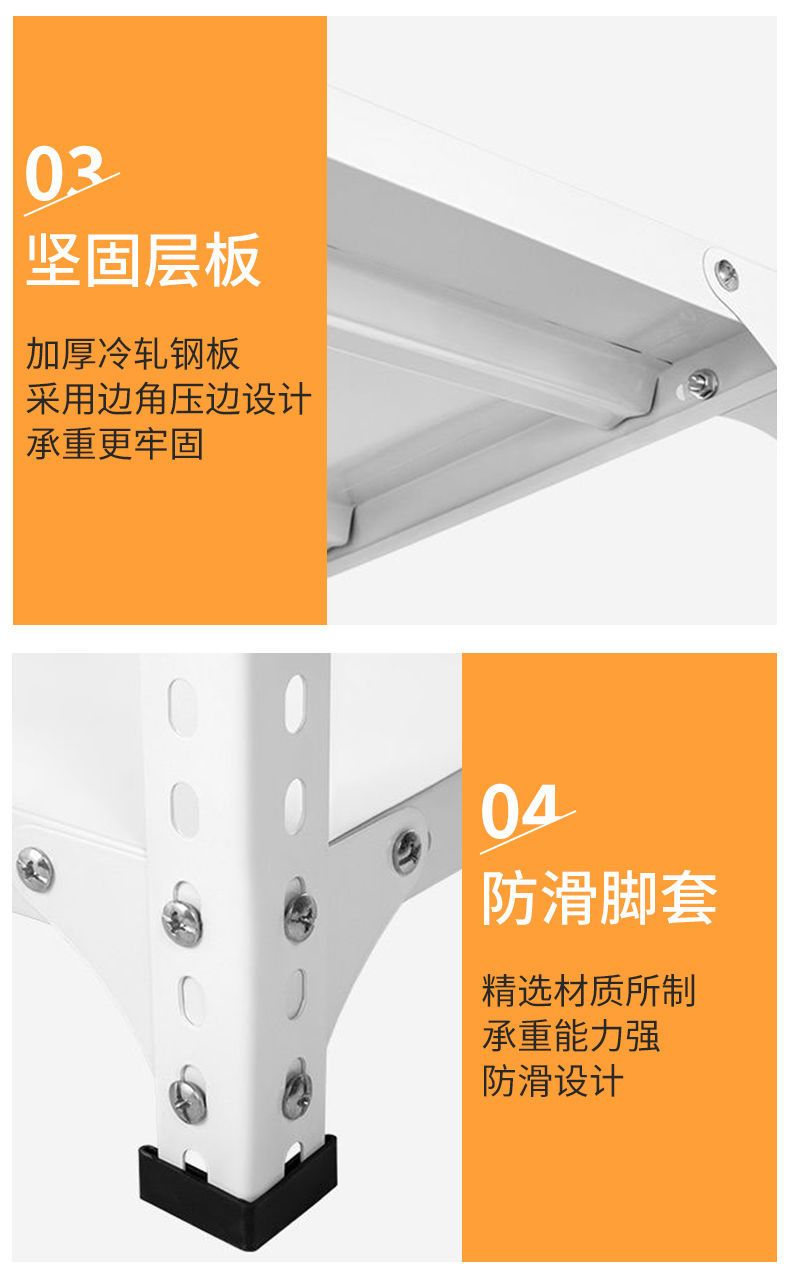 03
坚固层板

加厚冷轧钢板
采用边角压边设计
承重更牢固

04
防滑脚套

精选材质所制
承重能力强
防滑设计