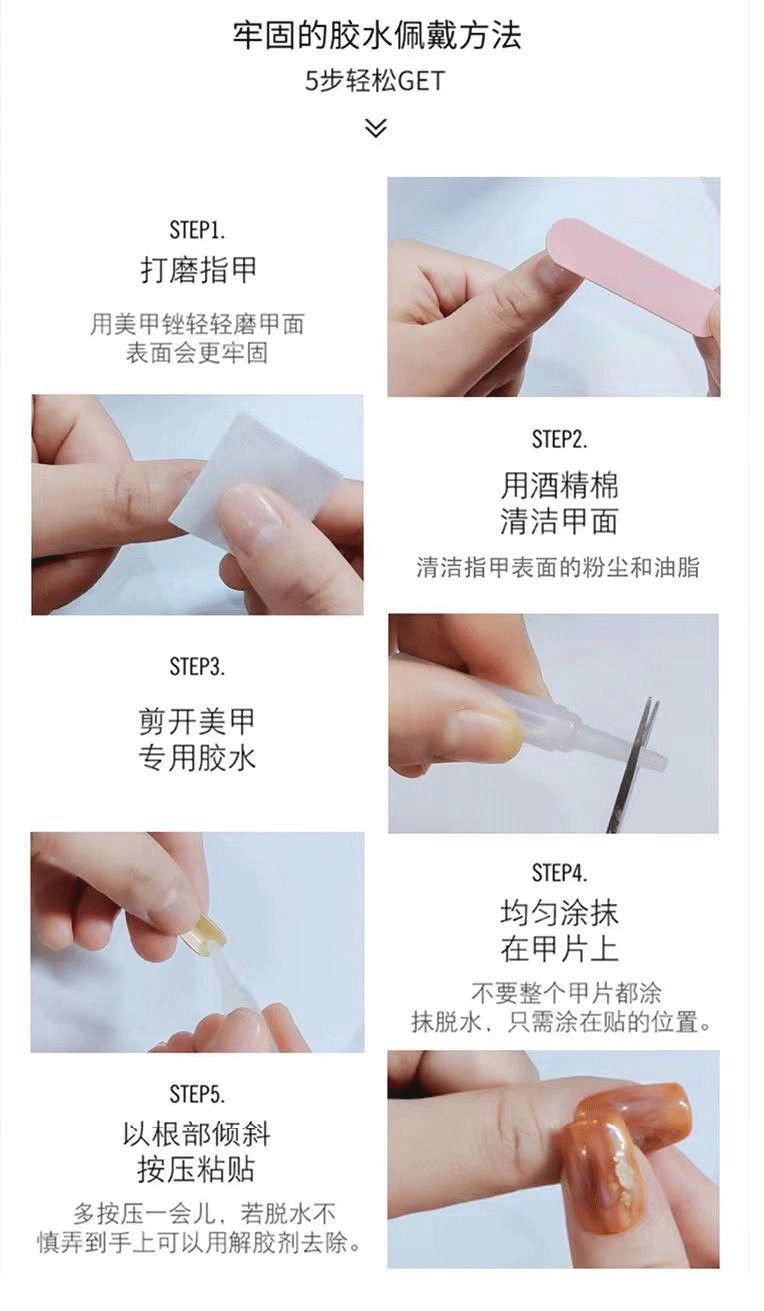 牢固的胶水佩戴方法
5步轻松GET

STEP1.
打磨指甲
用美甲锉轻轻磨甲面
表面会更牢固

STEP2.
用酒精棉
清洁甲面
清洁指甲表面的粉尘和油脂

STEP3.
剪开美甲
专用胶水

STEP4.
均匀涂抹
在甲片上
不要整个甲片都涂
抹脱水，只需涂在贴的位置。

STEP5.
以根部倾斜
按压粘贴
多按压一会儿，若脱水不
慎弄到手上可以用解胶剂去除。