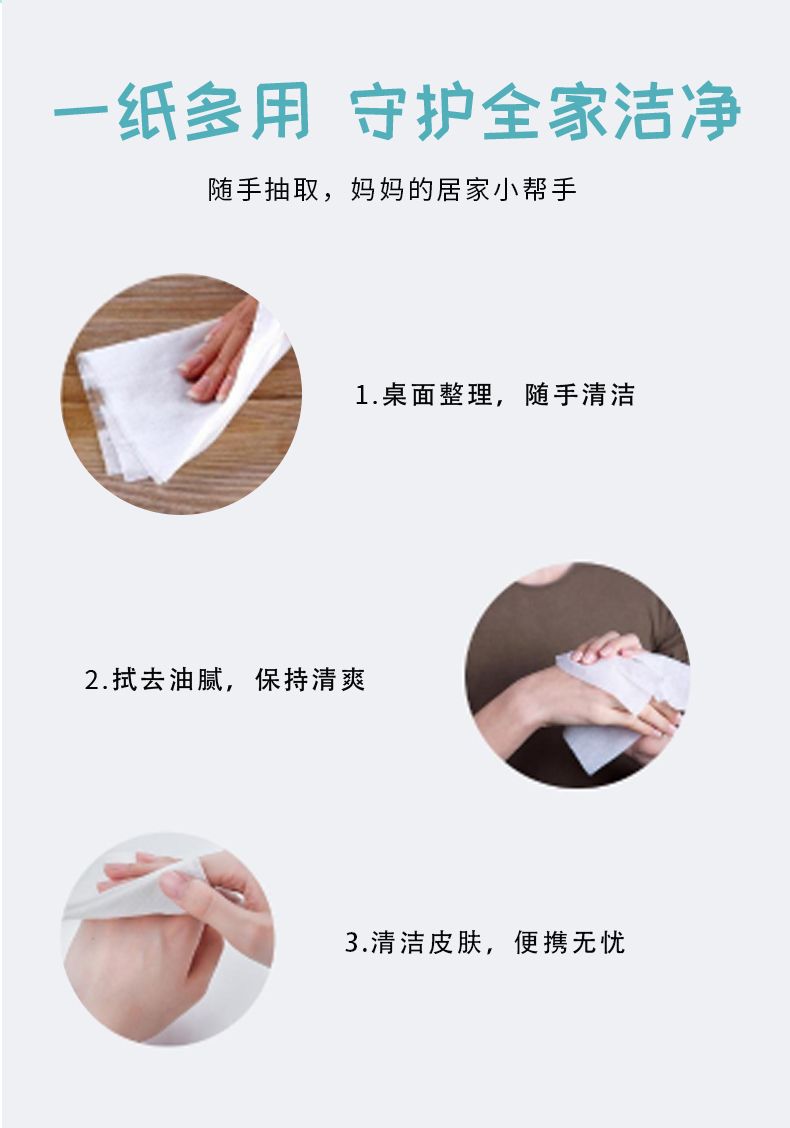 一纸多用 守护全家洁净

随手抽取，妈妈的居家小帮手

1.桌面整理，随手清洁

2.拭去油腻，保持清爽

3.清洁皮肤，便携无忧