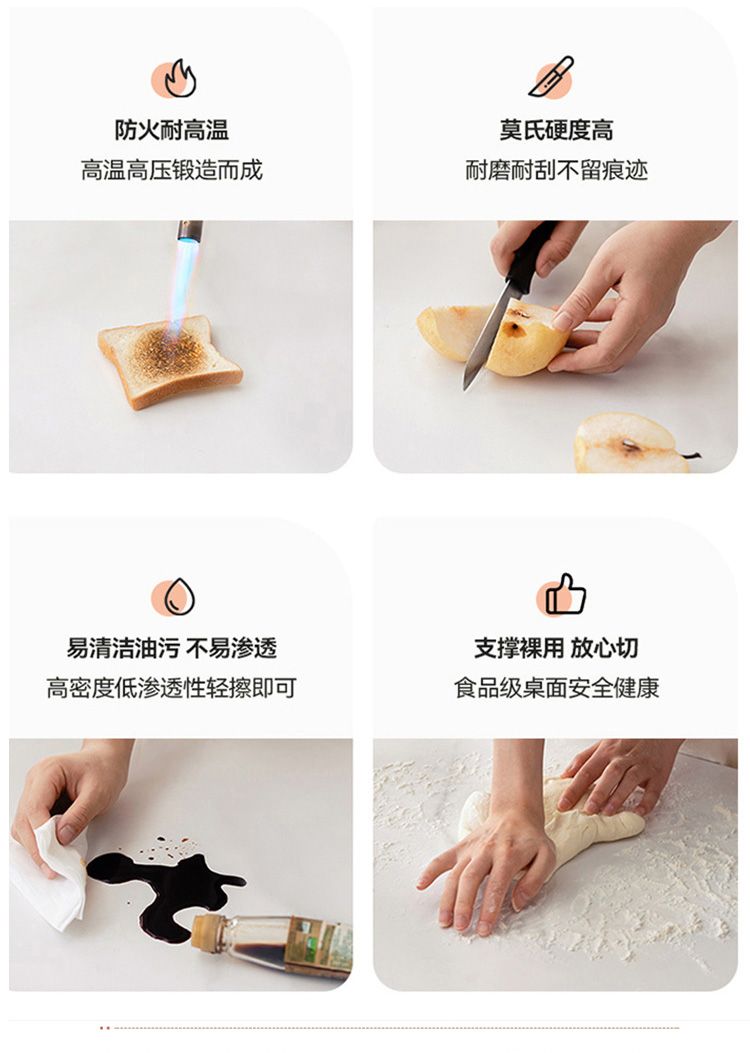 防火耐高温
高温高压锻造而成

莫氏硬度高
耐磨耐刮不留痕迹

易清洁油污 不易渗透
高密度低渗透性轻擦即可

支撑裸用 放心切
食品级桌面安全健康