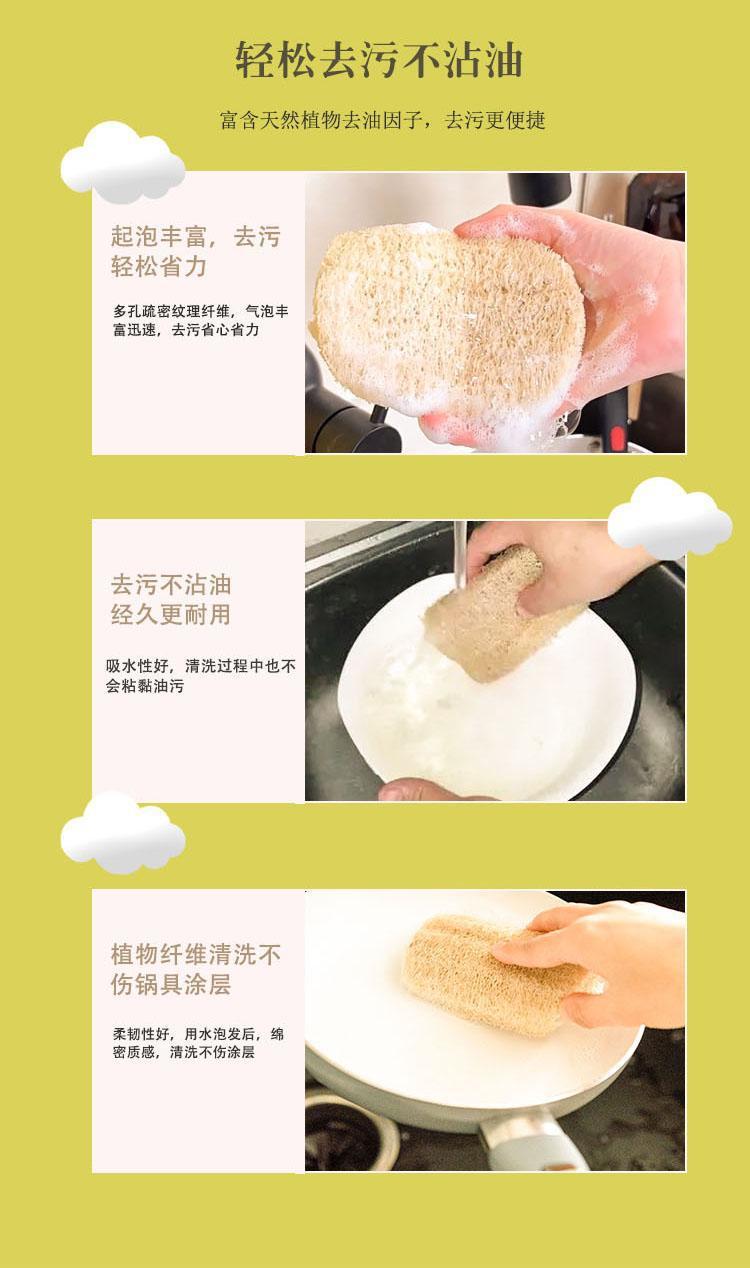 轻松去污不沾油

富含天然植物去油因子，去污更便捷

起泡丰富，去污轻松省力

多孔疏密纹理纤维，气泡丰富迅速，去污省心省力

去污不沾油
经久更耐用

吸水性好，清洗过程中也不会粘黏油污

植物纤维清洗不伤锅具涂层

柔韧性好，用水泡发后，绵密质感，清洗不伤涂层