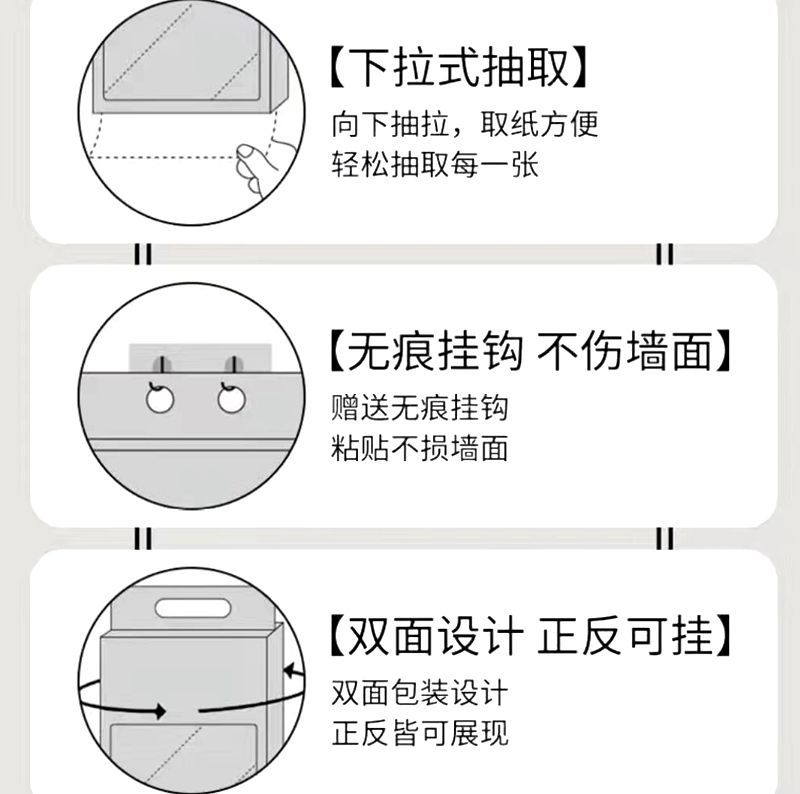 【下拉式抽取】
向下抽拉，取纸方便
轻松抽取每一张

【无痕挂钩 不伤墙面】
赠送无痕挂钩
粘贴不损墙面

【双面设计 正反可挂】
双面包装设计
正反皆可展现