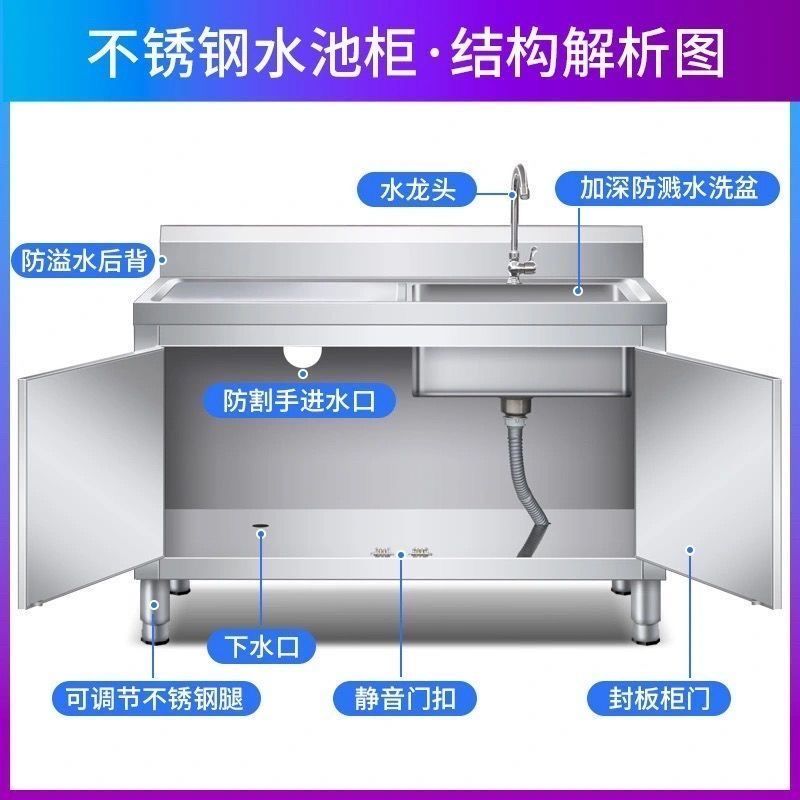 不锈钢水池柜·结构解析图

水龙头

加深防溅水洗盆

防溢水后背

防割手进水口

下水口

可调节不锈钢腿

静音门扣

封板柜门