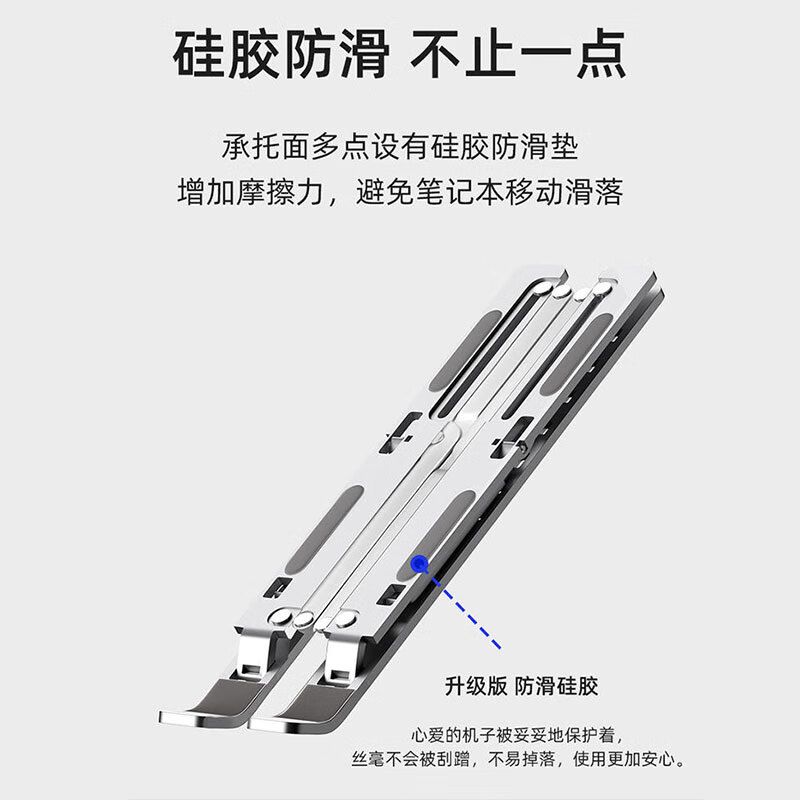 硅胶防滑 不止一点

承托面多点设有硅胶防滑垫
增加摩擦力，避免笔记本移动滑落

升级版 防滑硅胶

心爱的机子被妥妥地保护着，
丝毫不会被刮蹭，不易掉落，使用更加安心。