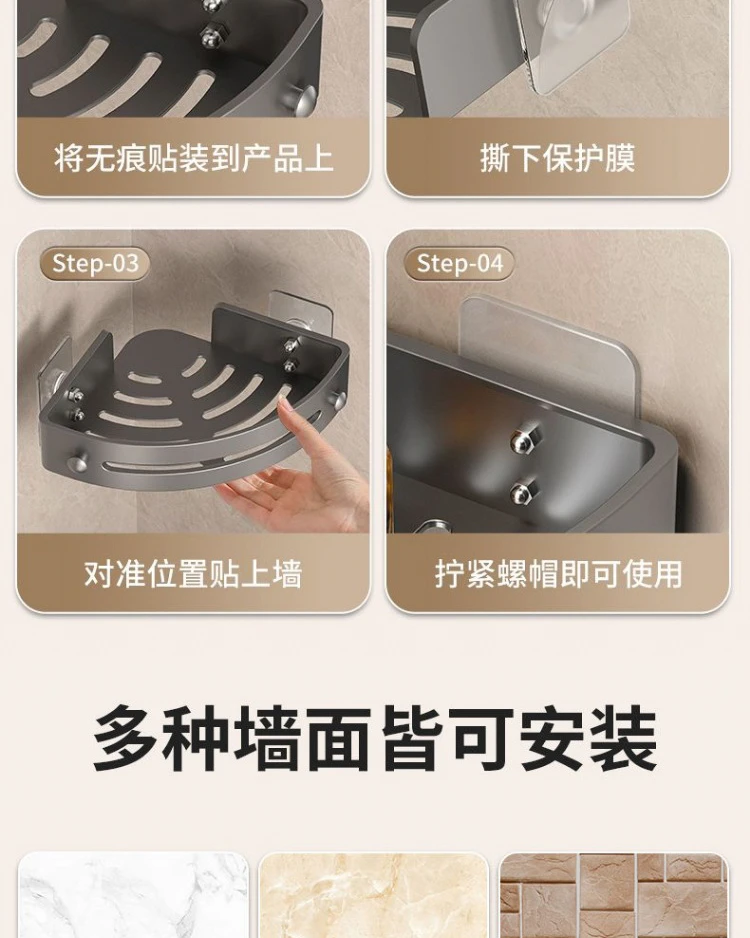 将无痕贴装到产品上

撕下保护膜

Step-03

对准位置贴上墙

Step-04

拧紧螺帽即可使用

多种墙面皆可安装