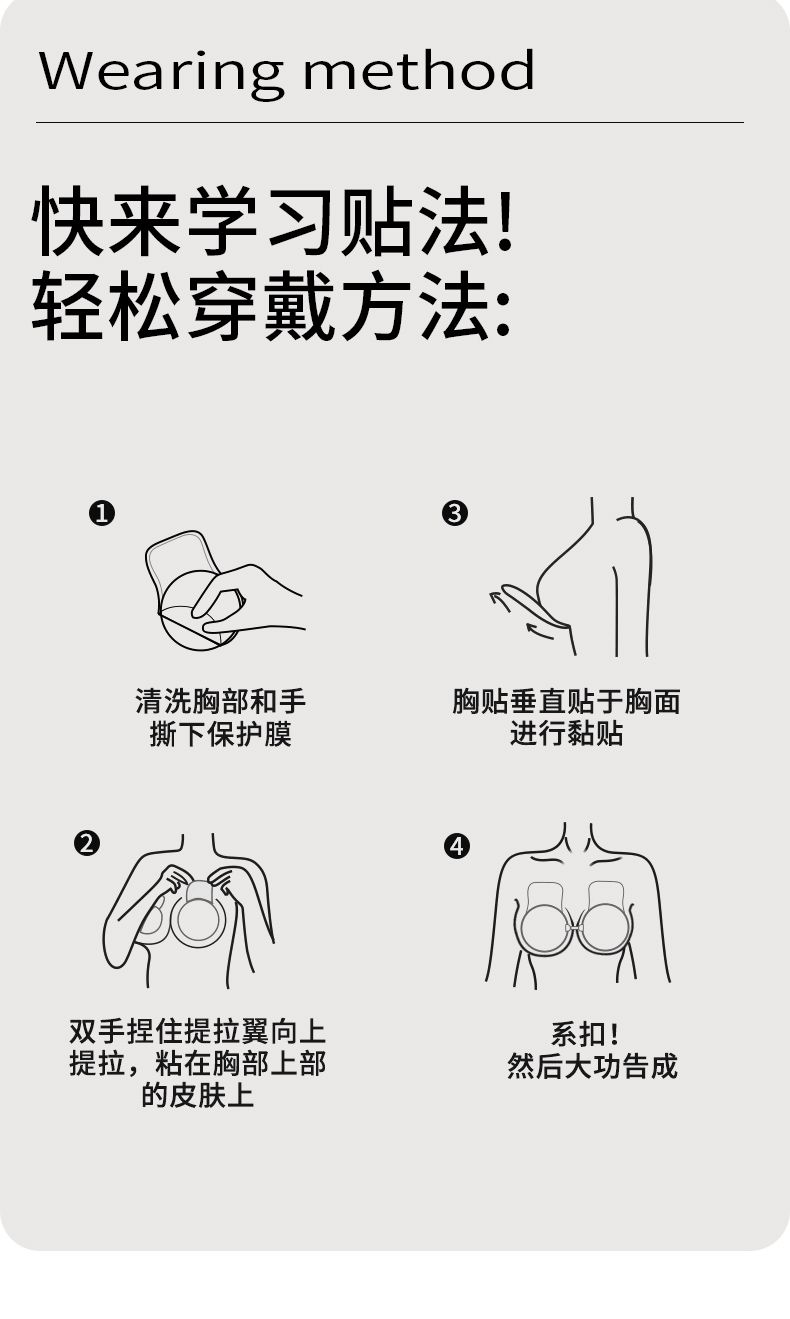 Wearing method

快来学习贴法!
轻松穿戴方法:

❶

清洗胸部和手
撕下保护膜

❸

胸贴垂直贴于胸面
进行黏贴

❷

双手捏住提拉翼向上
提拉，粘在胸部上部
的皮肤上

❹

系扣!
然后大功告成