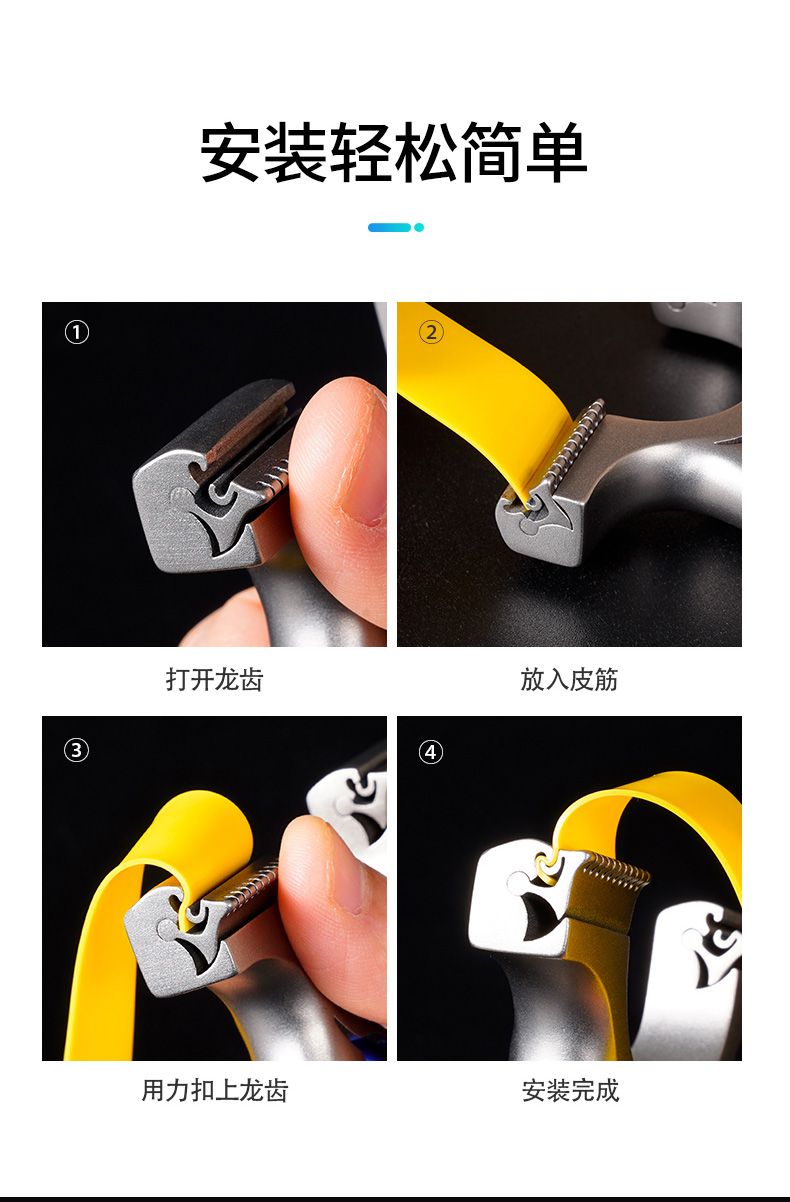 安装轻松简单

①

打开龙齿

②

放入皮筋

③

用力扣上龙齿

④

安装完成