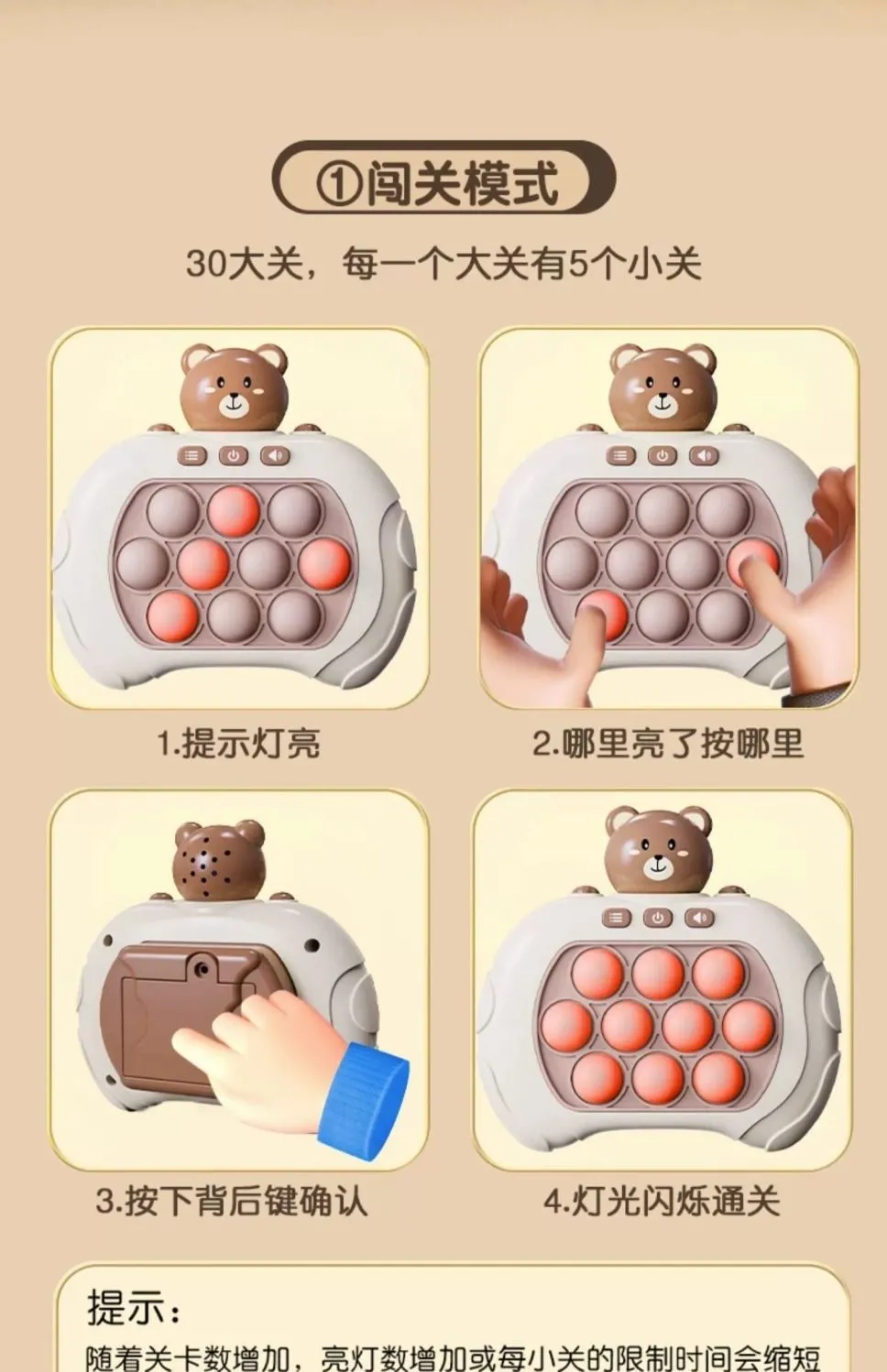 ①闯关模式

30大关，每一个大关有5个小关

1.提示灯亮

2.哪里亮了按哪里

3.按下背后键确认

4.灯光闪烁通关

提示：

随着关卡数增加，亮灯数增加或每小关的限制时间会缩短