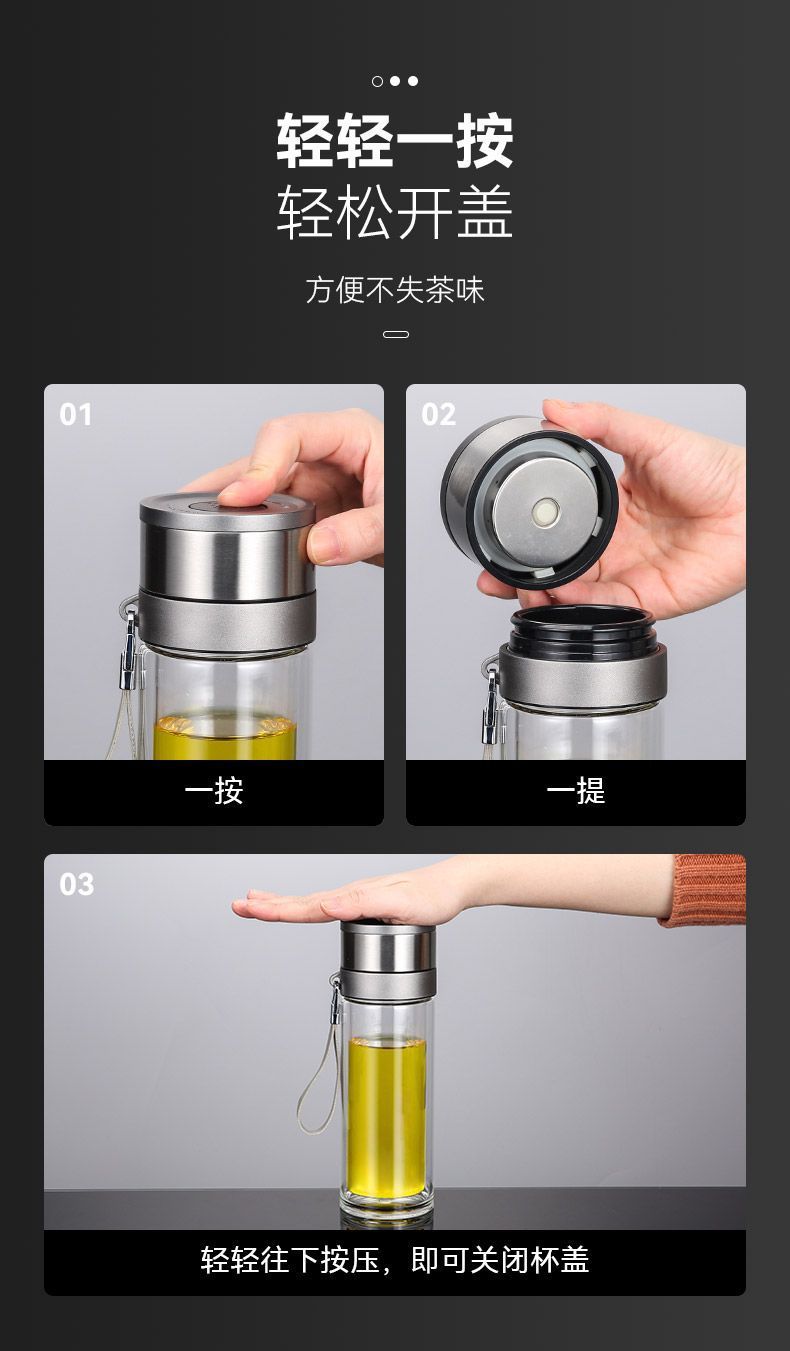 轻轻一按
轻松开盖

方便不失茶味

01

一按

02

一提

03

轻轻往下按压，即可关闭杯盖