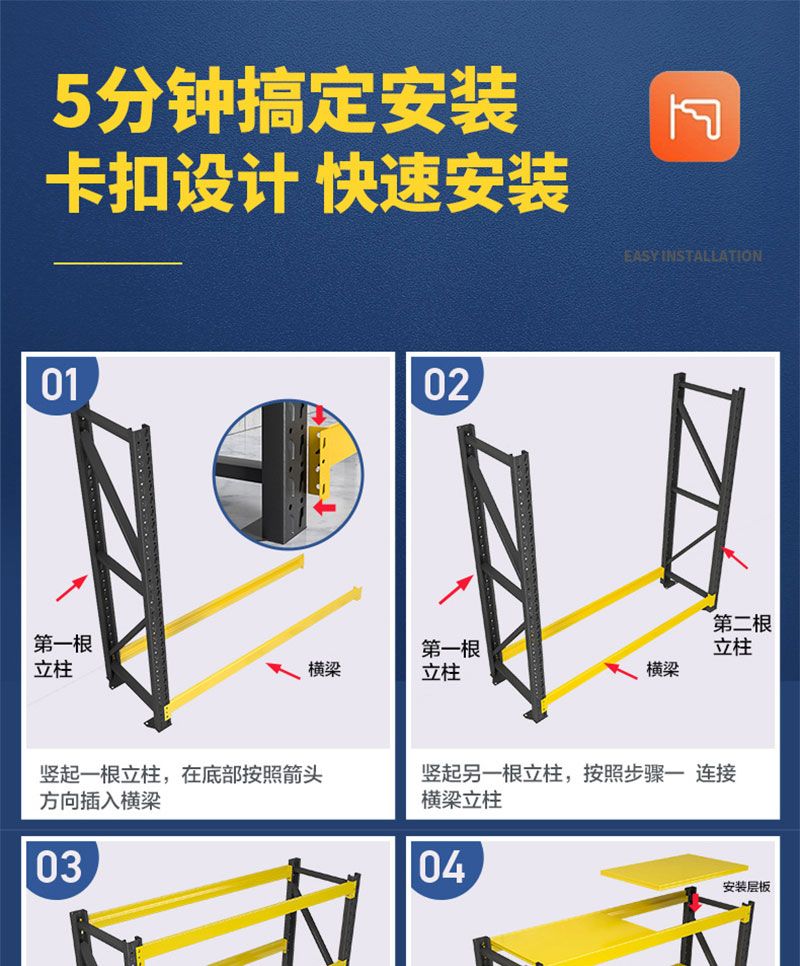 5分钟搞定安装
卡扣设计 快速安装

EASY INSTALLATION

01

第一根立柱

横梁

竖起一根立柱，在底部按照箭头方向插入横梁

02

第一根立柱

横梁

第二根立柱

竖起另一根立柱，按照步骤一 连接横梁立柱

03

04

安装层板