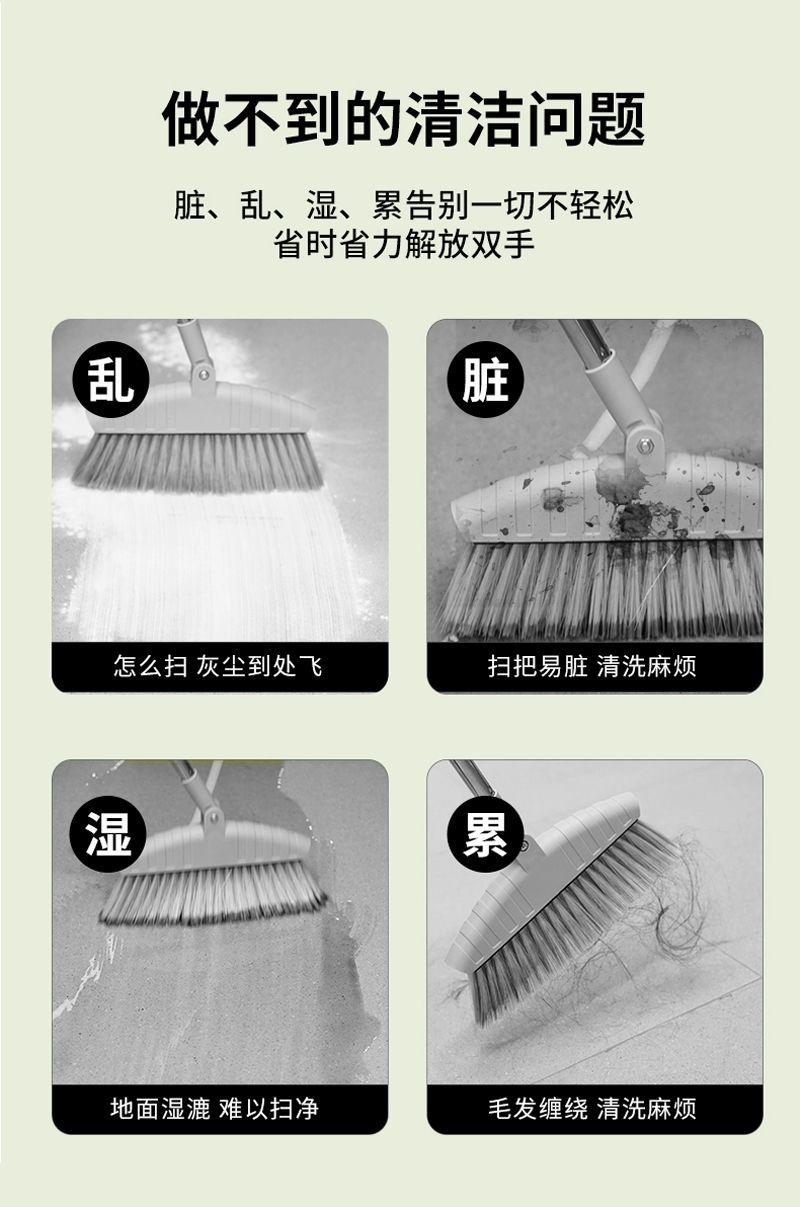 做不到的清洁问题

脏、乱、湿、累告别一切不轻松
省时省力解放双手

乱

怎么扫 灰尘到处飞

脏

扫把易脏 清洗麻烦

湿

地面湿漉 难以扫净

累

毛发缠绕 清洗麻烦