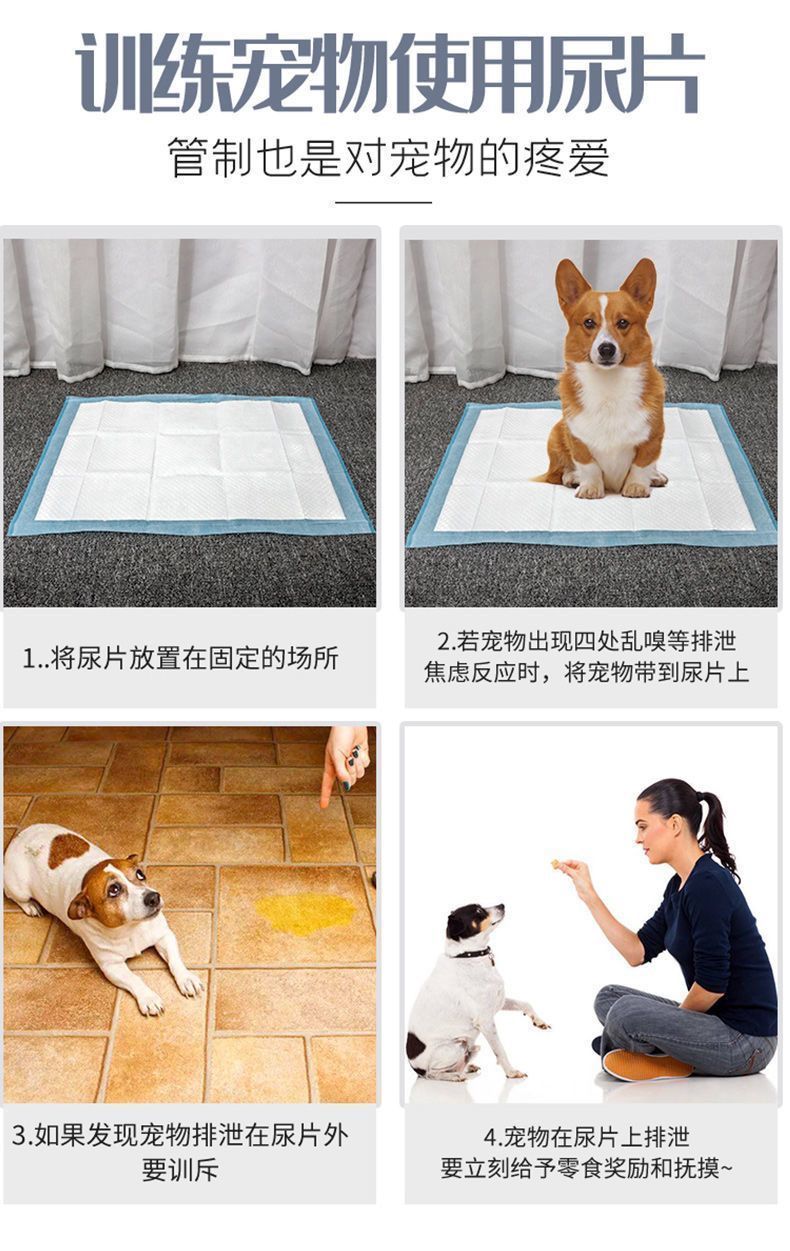 训练宠物使用尿片

管制也是对宠物的疼爱

1..将尿片放置在固定的场所

2.若宠物出现四处乱嗅等排泄焦虑反应时，将宠物带到尿片上

3.如果发现宠物排泄在尿片外要训斥

4.宠物在尿片上排泄要立刻给予零食奖励和抚摸~