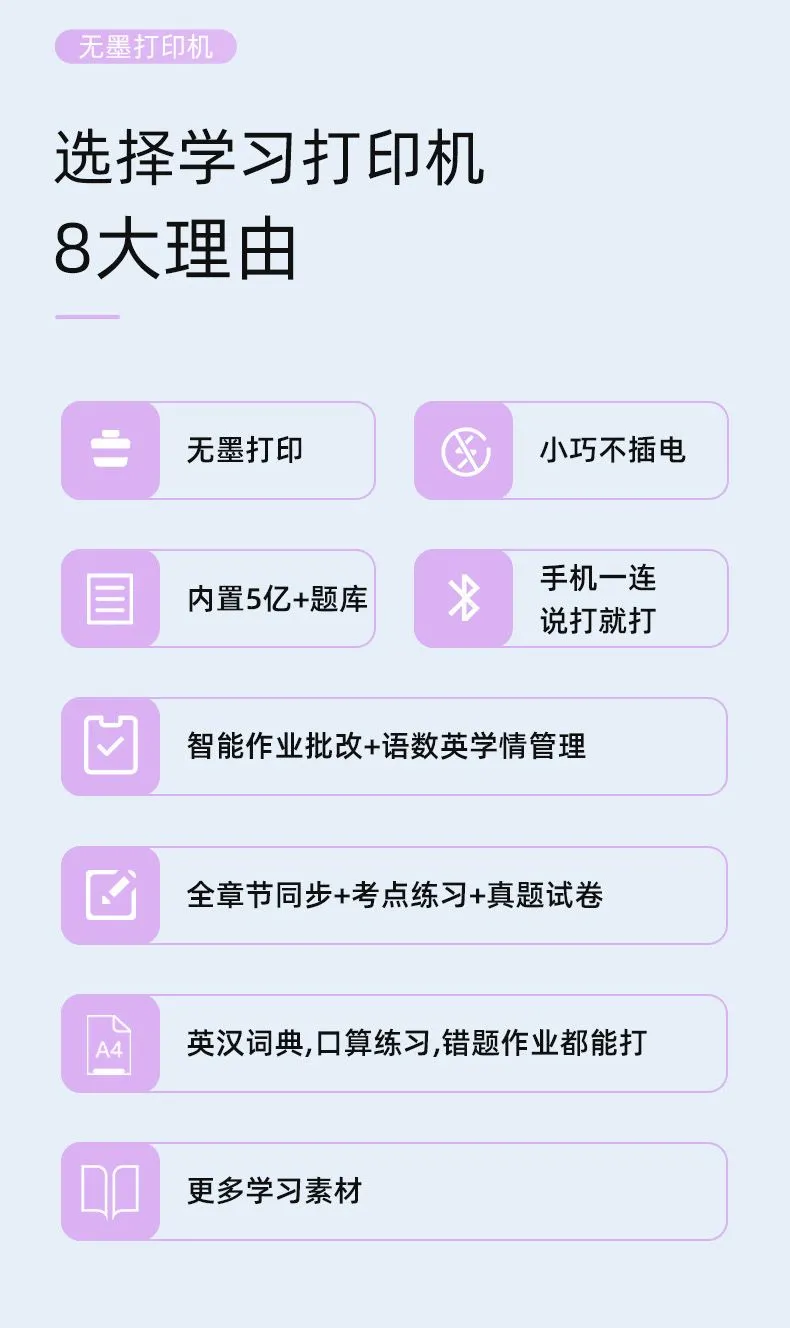 无墨打印机

选择学习打印机
8大理由

无墨打印

小巧不插电

内置5亿+题库

手机一连
说打就打

智能作业批改+语数英学情管理

全章节同步+考点练习+真题试卷

A4

英汉词典,口算练习,错题作业都能打

更多学习素材