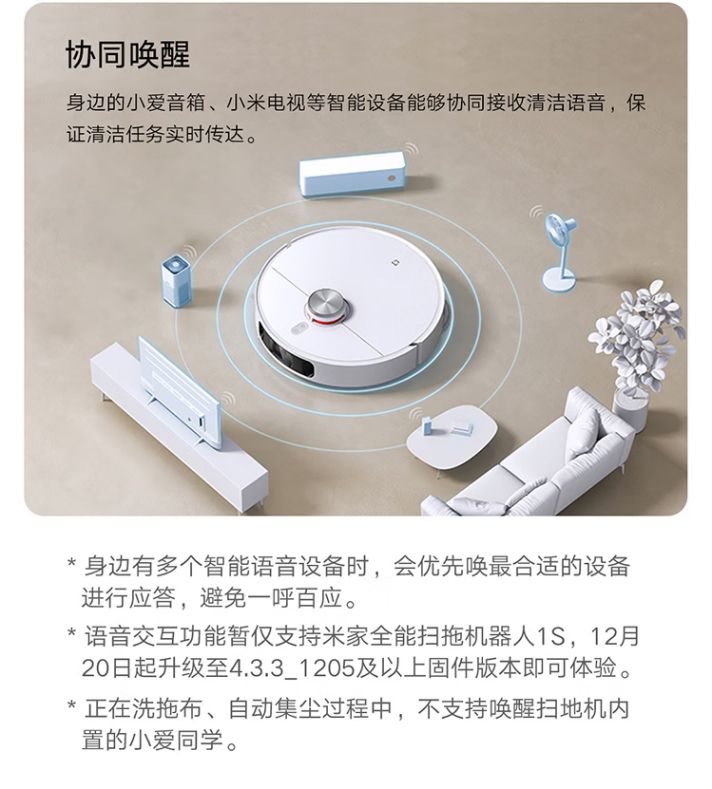 协同唤醒

身边的小爱音箱、小米电视等智能设备能够协同接收清洁语音，保证清洁任务实时传达。

* 身边有多个智能语音设备时，会优先唤最合适的设备进行应答，避免一呼百应。

* 语音交互功能暂仅支持米家全能扫拖机器人1S，12月20日起升级至4.3.3_1205及以上固件版本即可体验。

* 正在洗拖布、自动集尘过程中，不支持唤醒扫地机内置的小爱同学。