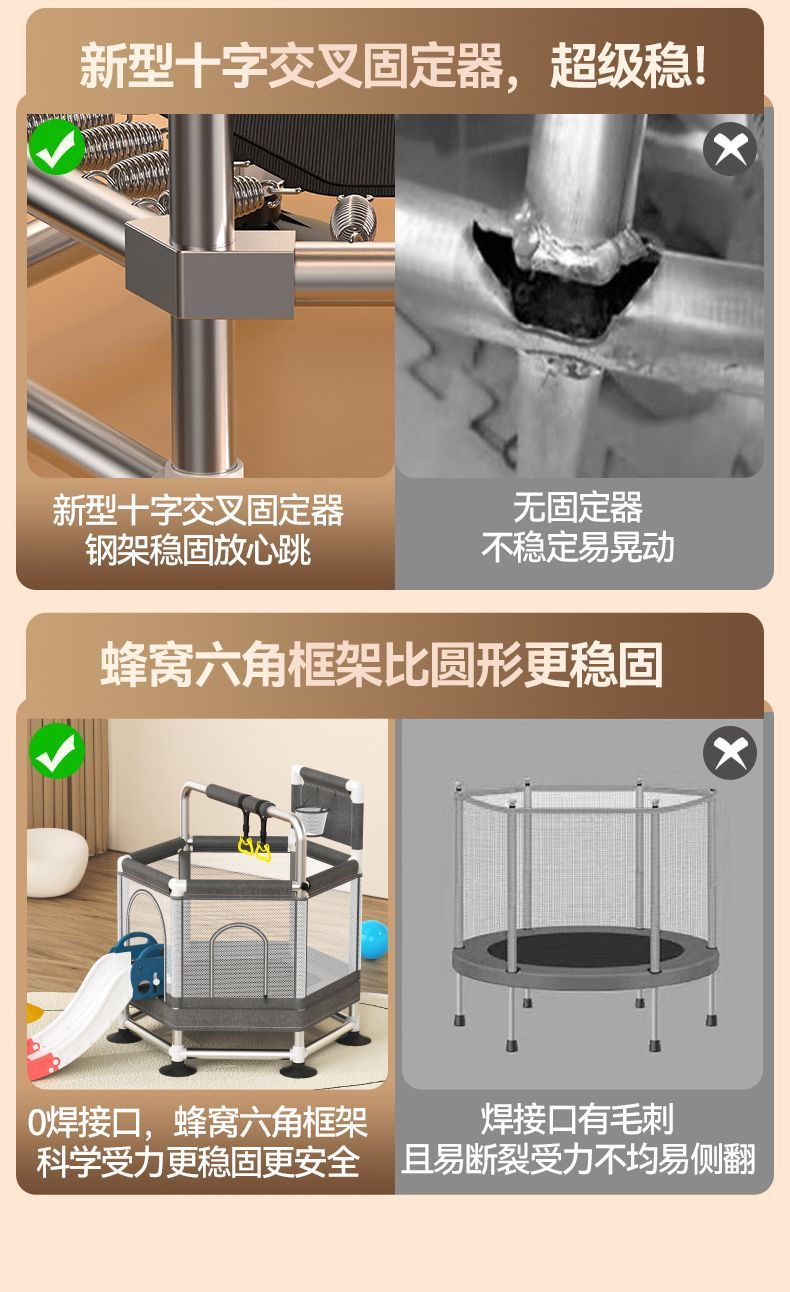 新型十字交叉固定器，超级稳！

新型十字交叉固定器
钢架稳固放心跳

无固定器
不稳定易晃动

蜂窝六角框架比圆形更稳固

0焊接口，蜂窝六角框架
科学受力更稳固更安全

焊接口有毛刺
且易断裂受力不均易侧翻