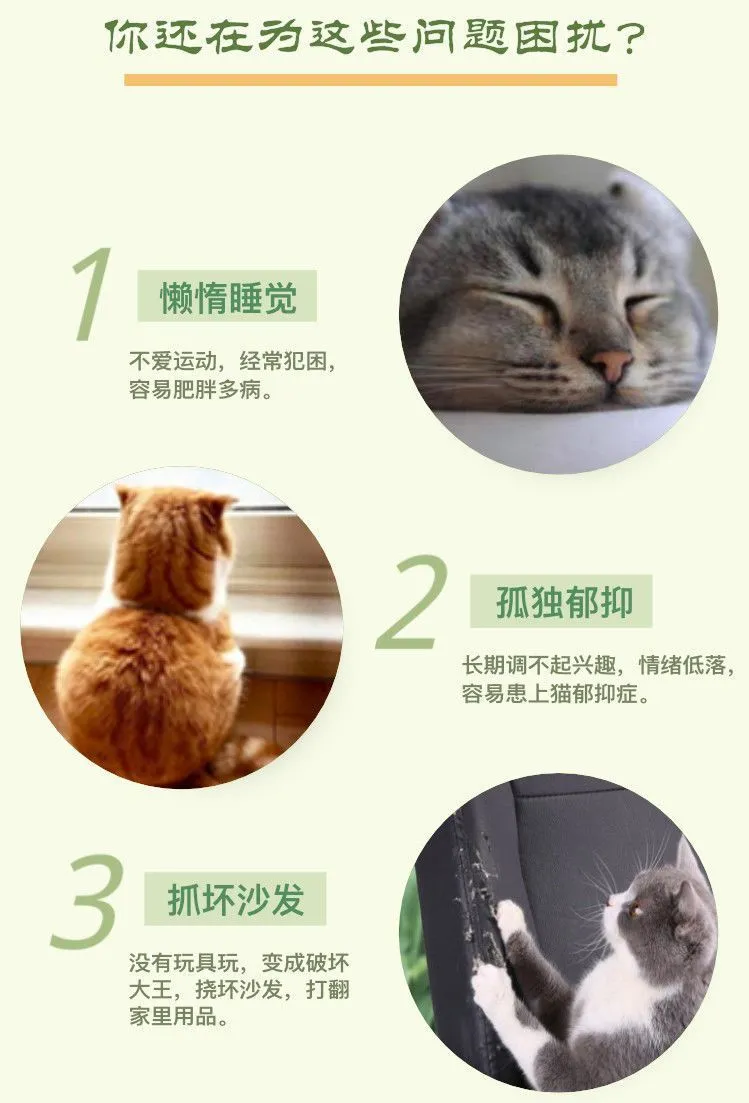 你还在为这些问题困扰？

1
懒惰睡觉
不爱运动，经常犯困，容易肥胖多病。

2
孤独郁抑
长期调不起兴趣，情绪低落，容易患上猫郁抑症。

3
抓坏沙发
没有玩具玩，变成破坏大王，挠坏沙发，打翻家里用品。