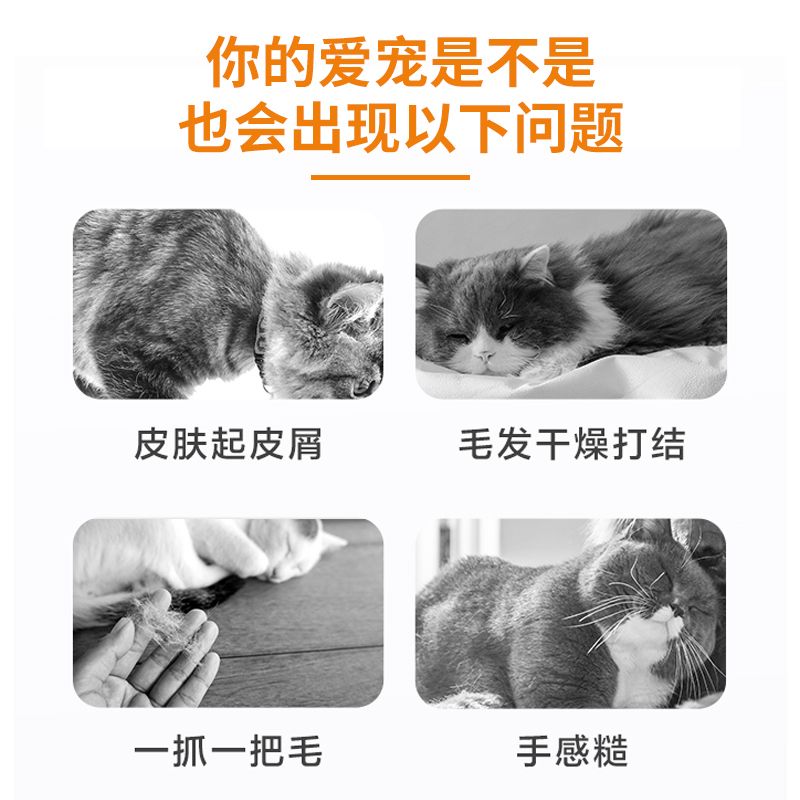 你的爱宠是不是
也会出现以下问题

皮肤起皮屑

毛发干燥打结

一抓一把毛

手感糙