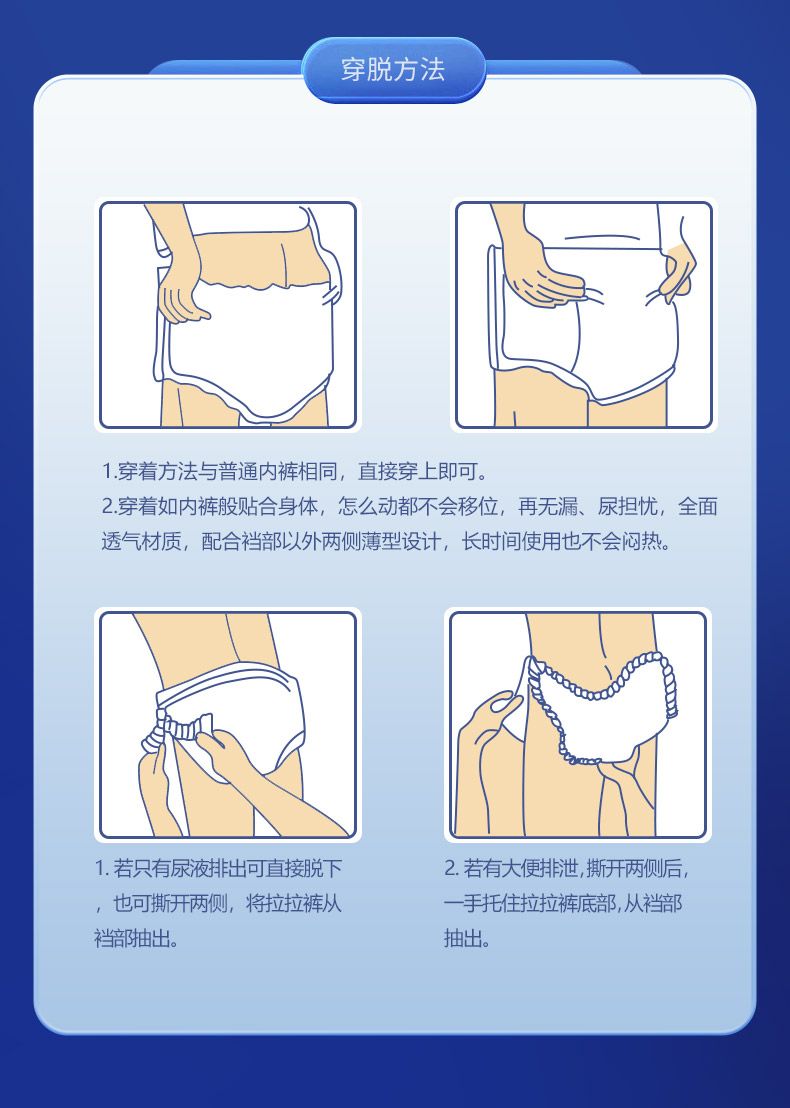 穿脱方法

1.穿着方法与普通内裤相同，直接穿上即可。
2.穿着如内裤般贴合身体，怎么动都不会移位，再无漏、尿担忧，全面透气材质，配合裆部以外两侧薄型设计，长时间使用也不会闷热。

1. 若只有尿液排出可直接脱下，也可撕开两侧，将拉拉裤从裆部抽出。

2. 若有大便排泄，撕开两侧后，一手托住拉拉裤底部，从裆部抽出。