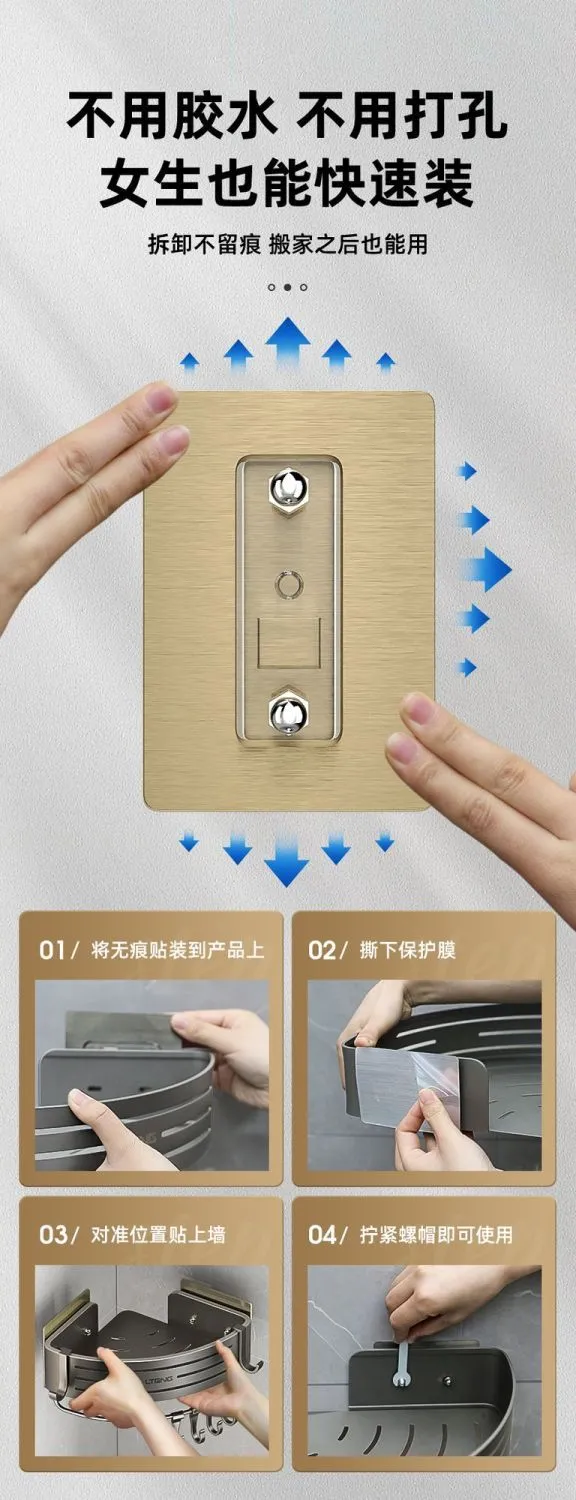 不用胶水 不用打孔
女生也能快速装

拆卸不留痕 搬家之后也能用

01/ 将无痕贴装到产品上

02/ 撕下保护膜

03/ 对准位置贴上墙

04/ 拧紧螺帽即可使用