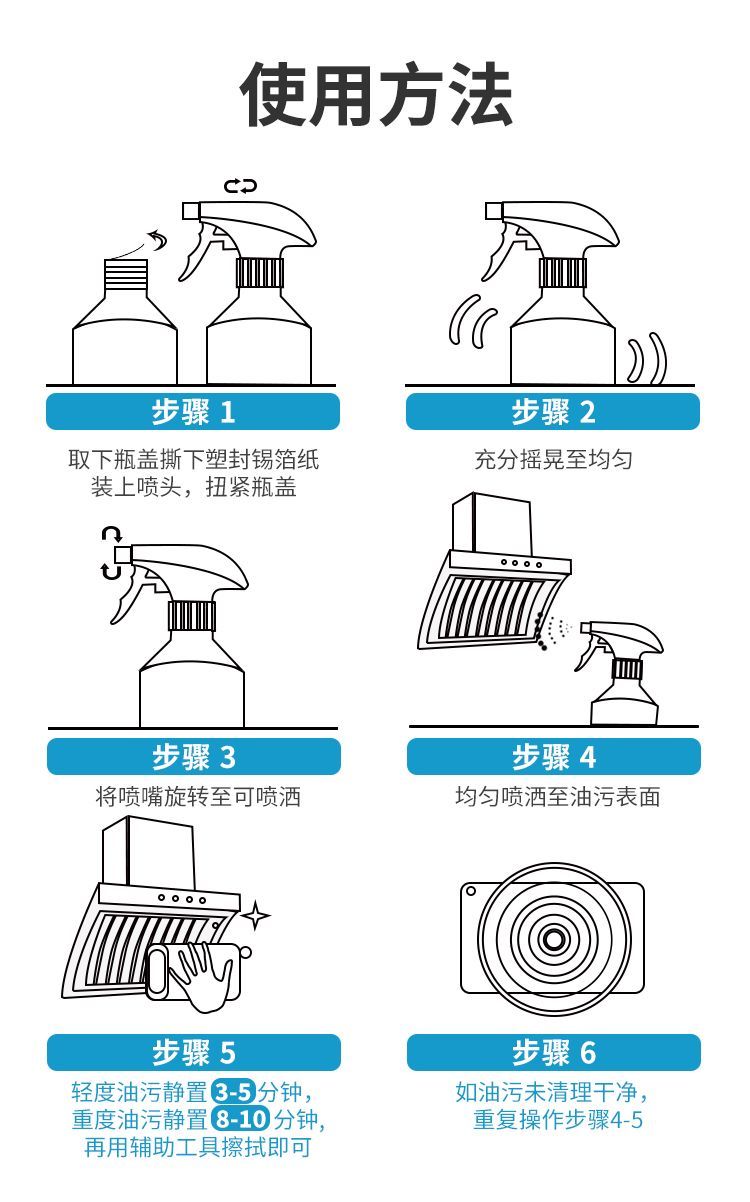 使用方法

步骤 1
取下瓶盖撕下塑封锡箔纸
装上喷头，扭紧瓶盖

步骤 2
充分摇晃至均匀

步骤 3
将喷嘴旋转至可喷洒

步骤 4
均匀喷洒至油污表面

步骤 5
轻度油污静置 3-5 分钟，
重度油污静置 8-10 分钟，
再用辅助工具擦拭即可

步骤 6
如油污未清理干净，
重复操作步骤4-5