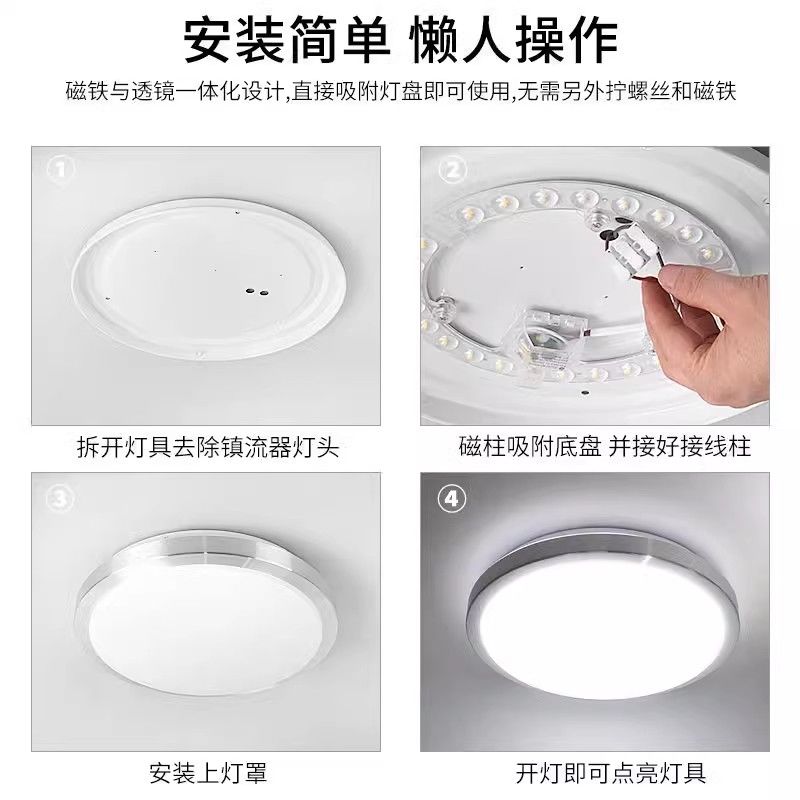 安装简单 懒人操作

磁铁与透镜一体化设计,直接吸附灯盘即可使用,无需另外拧螺丝和磁铁

①

拆开灯具去除镇流器灯头

②

磁柱吸附底盘 并接好接线柱

③

安装上灯罩

④

开灯即可点亮灯具