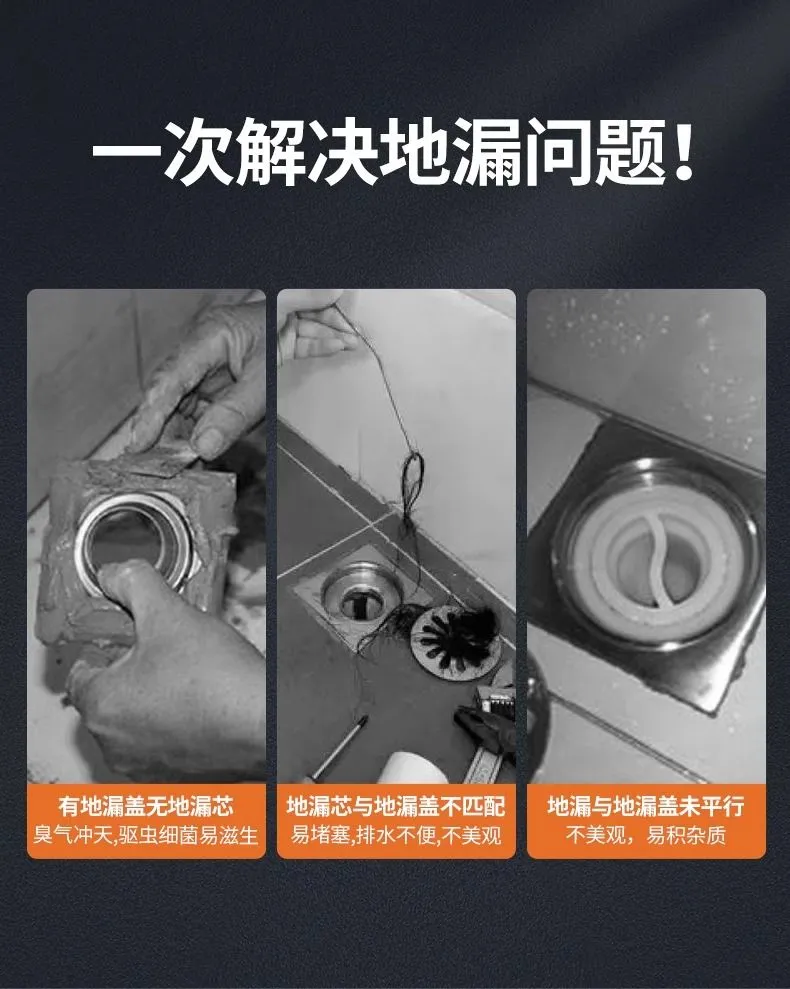 一次解决地漏问题！

有地漏盖无地漏芯
臭气冲天,驱虫细菌易滋生

地漏芯与地漏盖不匹配
易堵塞,排水不便,不美观

地漏与地漏盖未平行
不美观，易积杂质