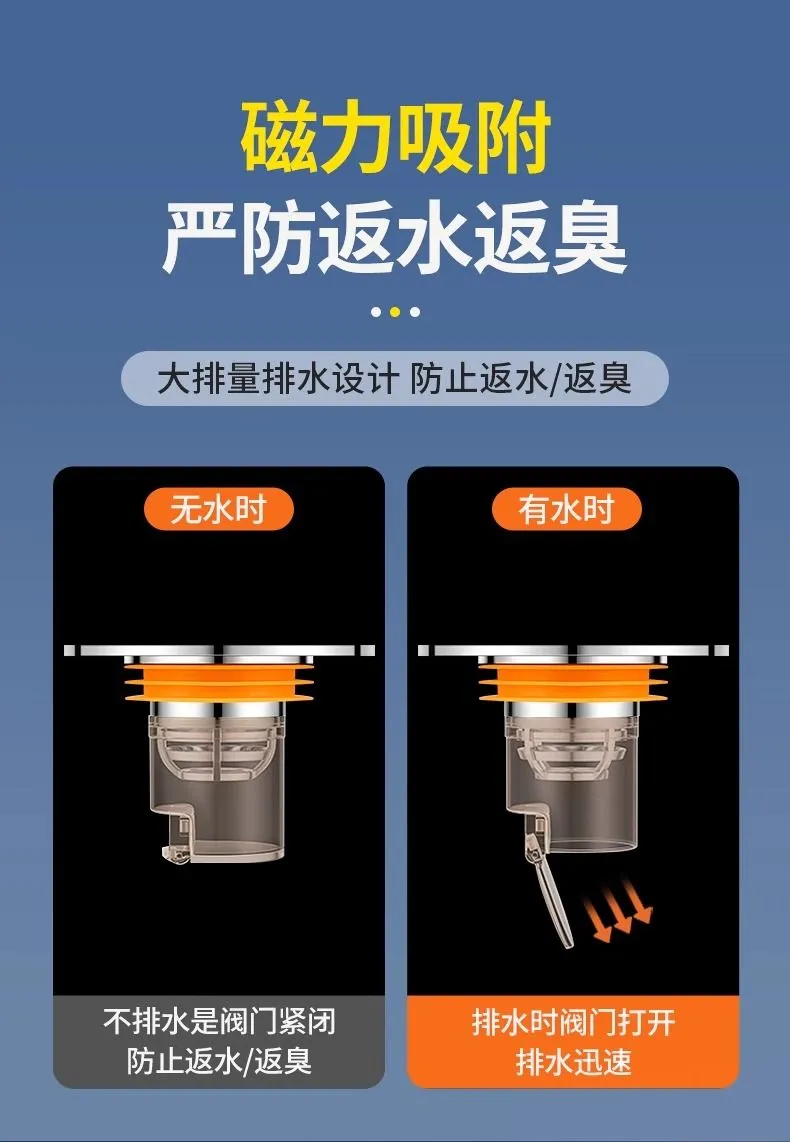 磁力吸附
严防返水返臭

大排量排水设计 防止返水/返臭

无水时

不排水是阀门紧闭
防止返水/返臭

有水时

排水时阀门打开
排水迅速