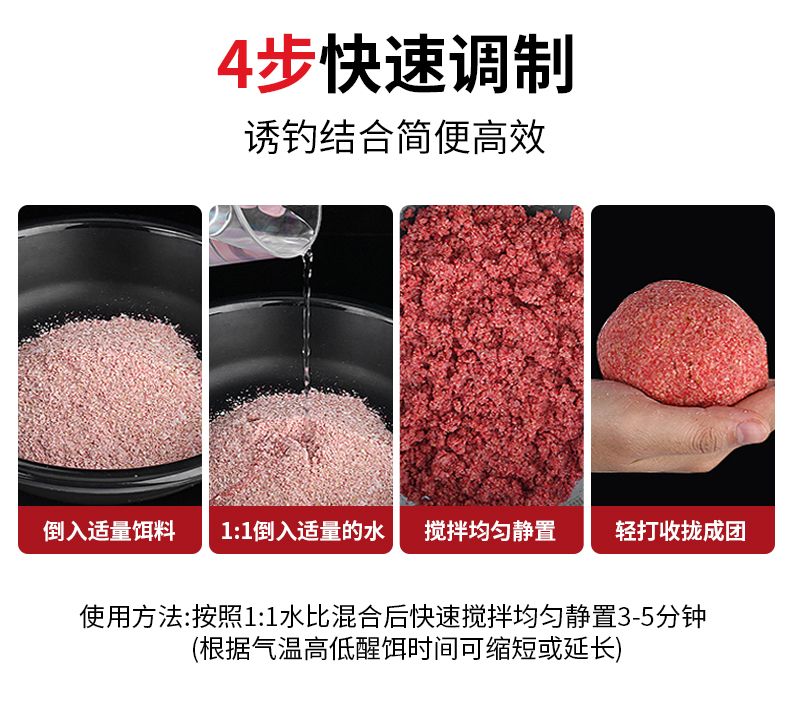 4步快速调制

诱钓结合简便高效

倒入适量饵料

1:1倒入适量的水

搅拌均匀静置

轻打收拢成团

使用方法:按照1:1水比混合后快速搅拌均匀静置3-5分钟
(根据气温高低醒饵时间可缩短或延长)