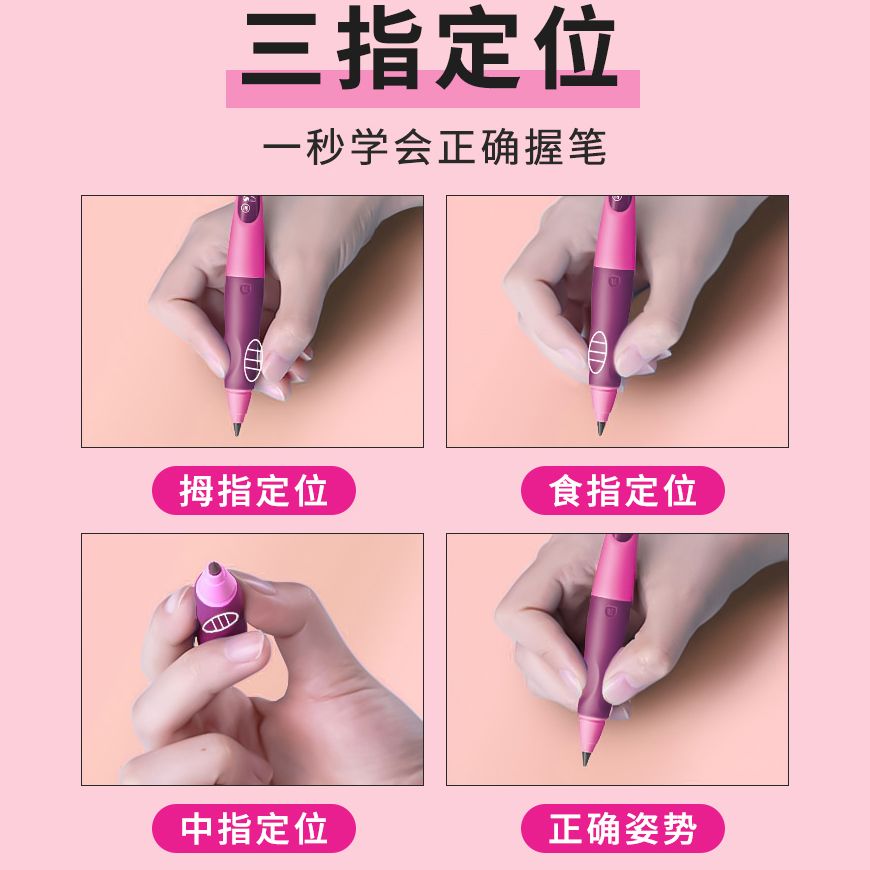 三指定位

一秒学会正确握笔

拇指定位

食指定位

中指定位

正确姿势