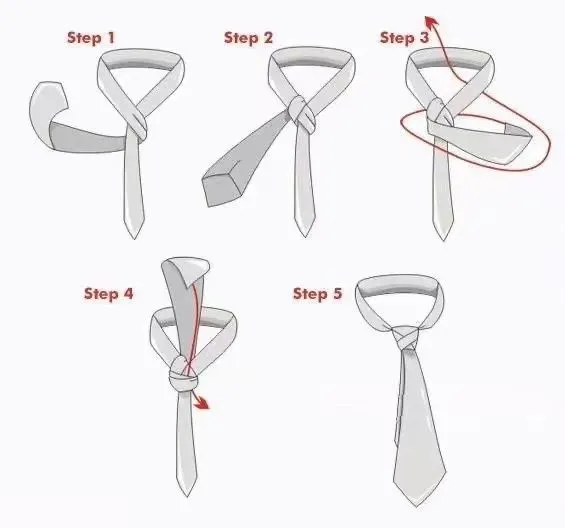 Step 1

Step 2

Step 3

Step 4

Step 5