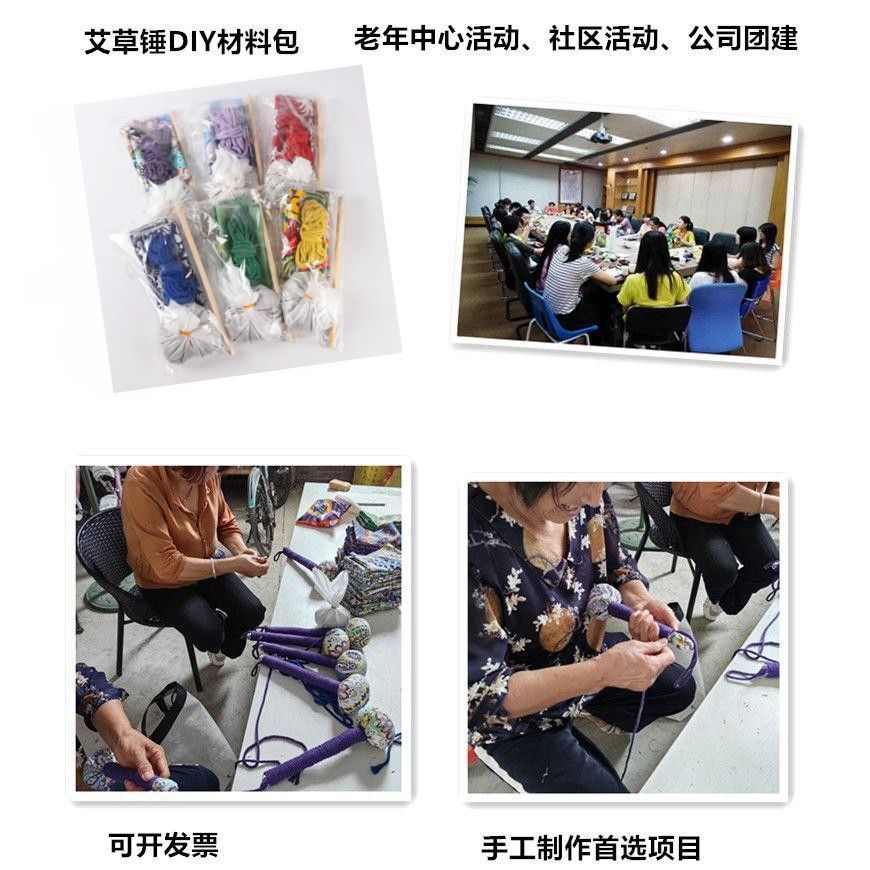 艾草锤DIY材料包

老年中心活动、社区活动、公司团建

可开发票

手工制作首选项目