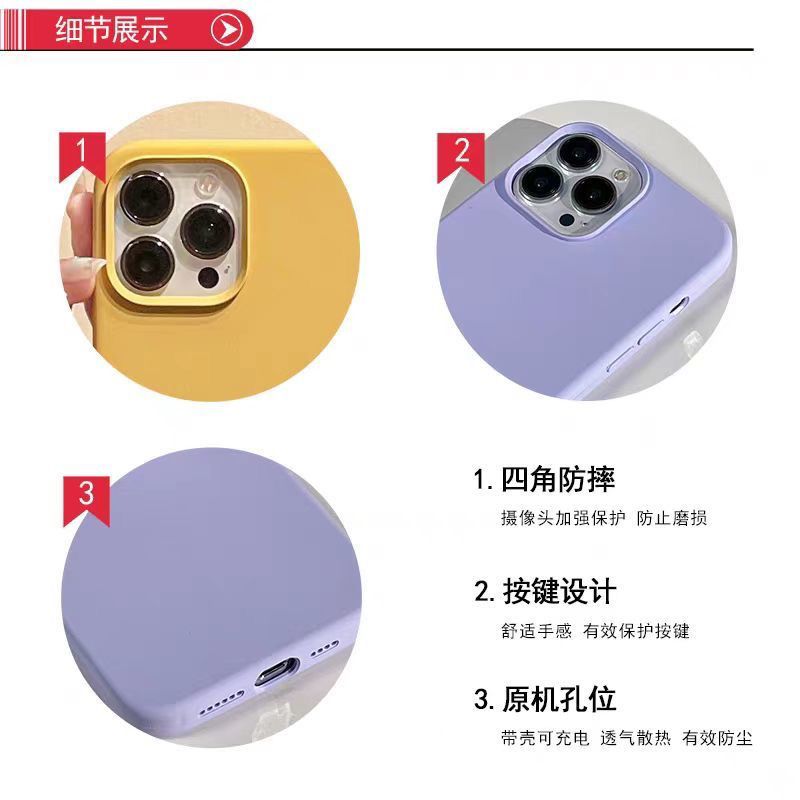 细节展示

1

2

3

1. 四角防摔
摄像头加强保护 防止磨损

2. 按键设计
舒适手感 有效保护按键

3. 原机孔位
带壳可充电 透气散热 有效防尘