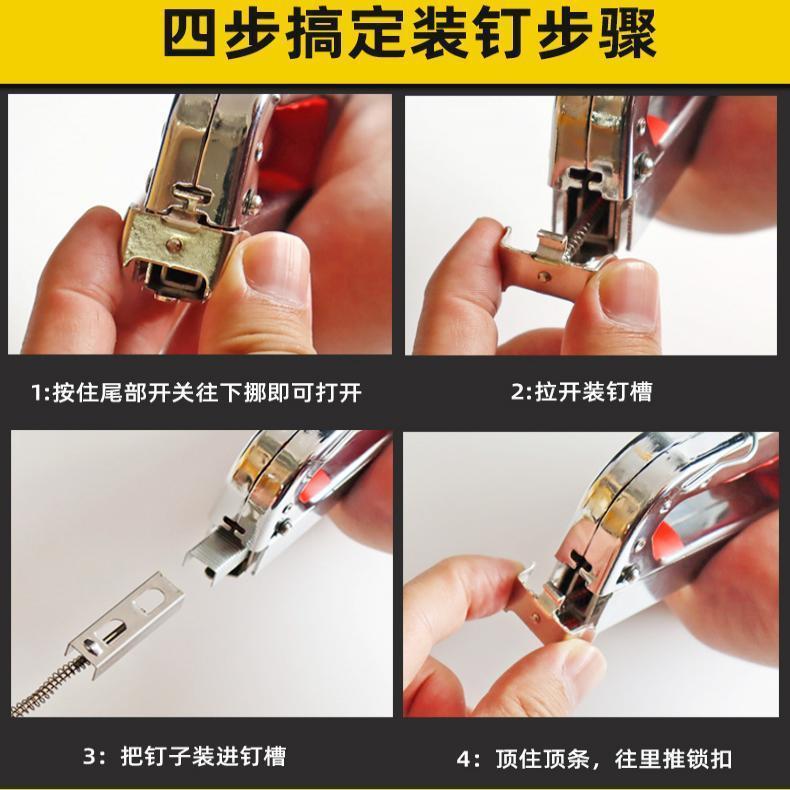 四步搞定装钉步骤

1:按住尾部开关往下挪即可打开

2:拉开装钉槽

3：把钉子装进钉槽

4：顶住顶条，往里推锁扣