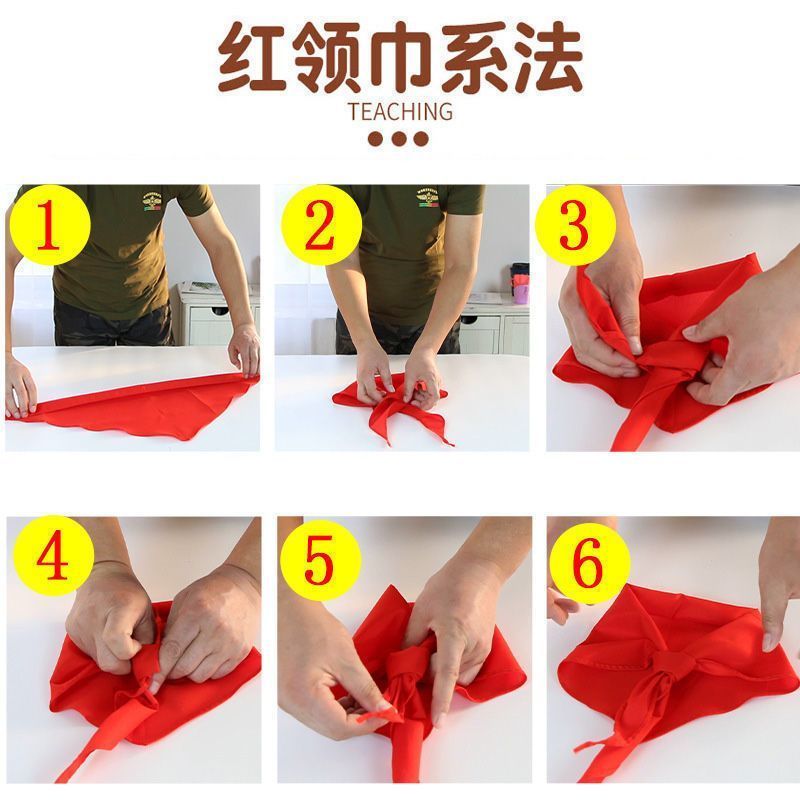 红领巾系法
TEACHING

1

2

3

4

5

6