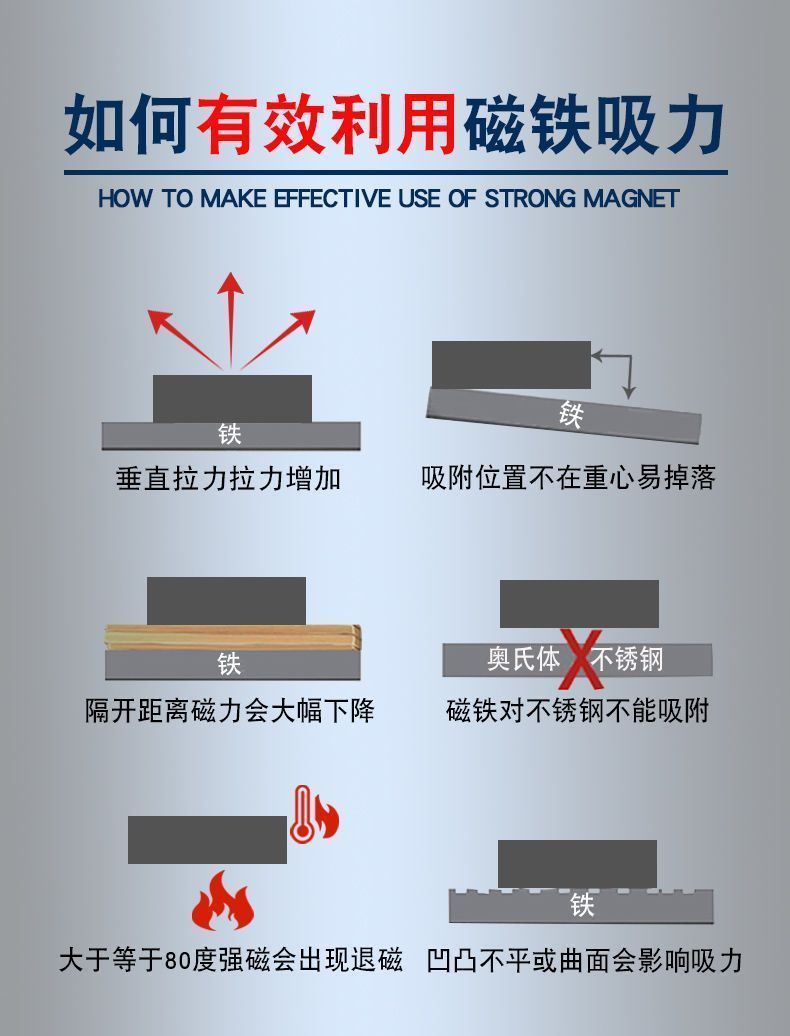 如何有效利用磁铁吸力

HOW TO MAKE EFFECTIVE USE OF STRONG MAGNET

铁
垂直拉力拉力增加

铁
吸附位置不在重心易掉落

铁
隔开距离磁力会大幅下降

奥氏体 不锈钢
磁铁对不锈钢不能吸附

大于等于80度强磁会出现退磁

铁
凹凸不平或曲面会影响吸力