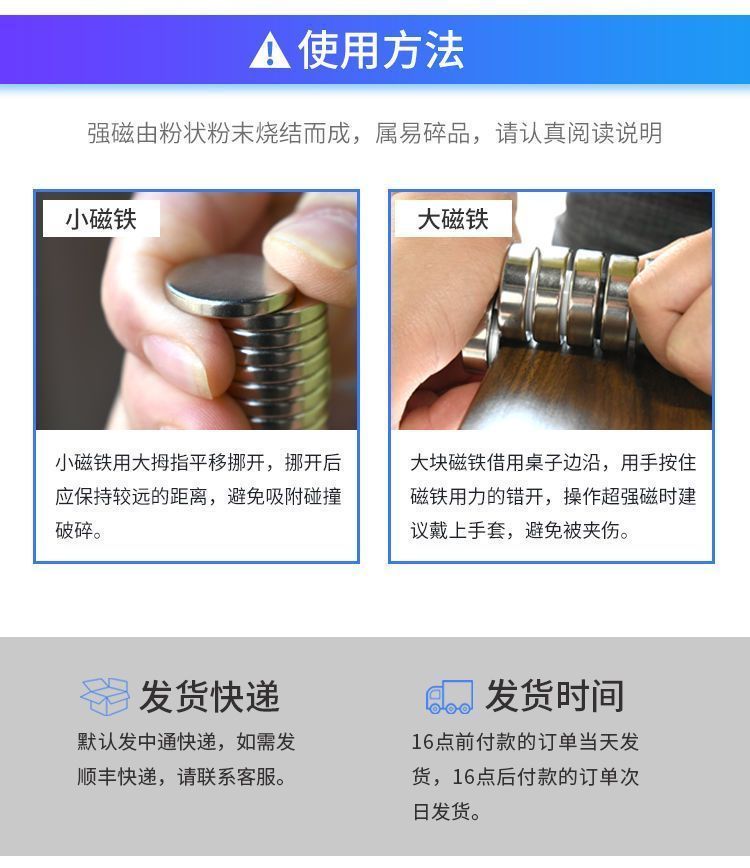 使用方法

强磁由粉状粉末烧结而成，属易碎品，请认真阅读说明

小磁铁

小磁铁用大拇指平移挪开，挪开后应保持较远的距离，避免吸附碰撞破碎。

大磁铁

大块磁铁借用桌子边沿，用手按住磁铁用力的错开，操作超强磁时建议戴上手套，避免被夹伤。

发货快递

默认发中通快递，如需发顺丰快递，请联系客服。

发货时间

16点前付款的订单当天发货，16点后付款的订单次日发货。